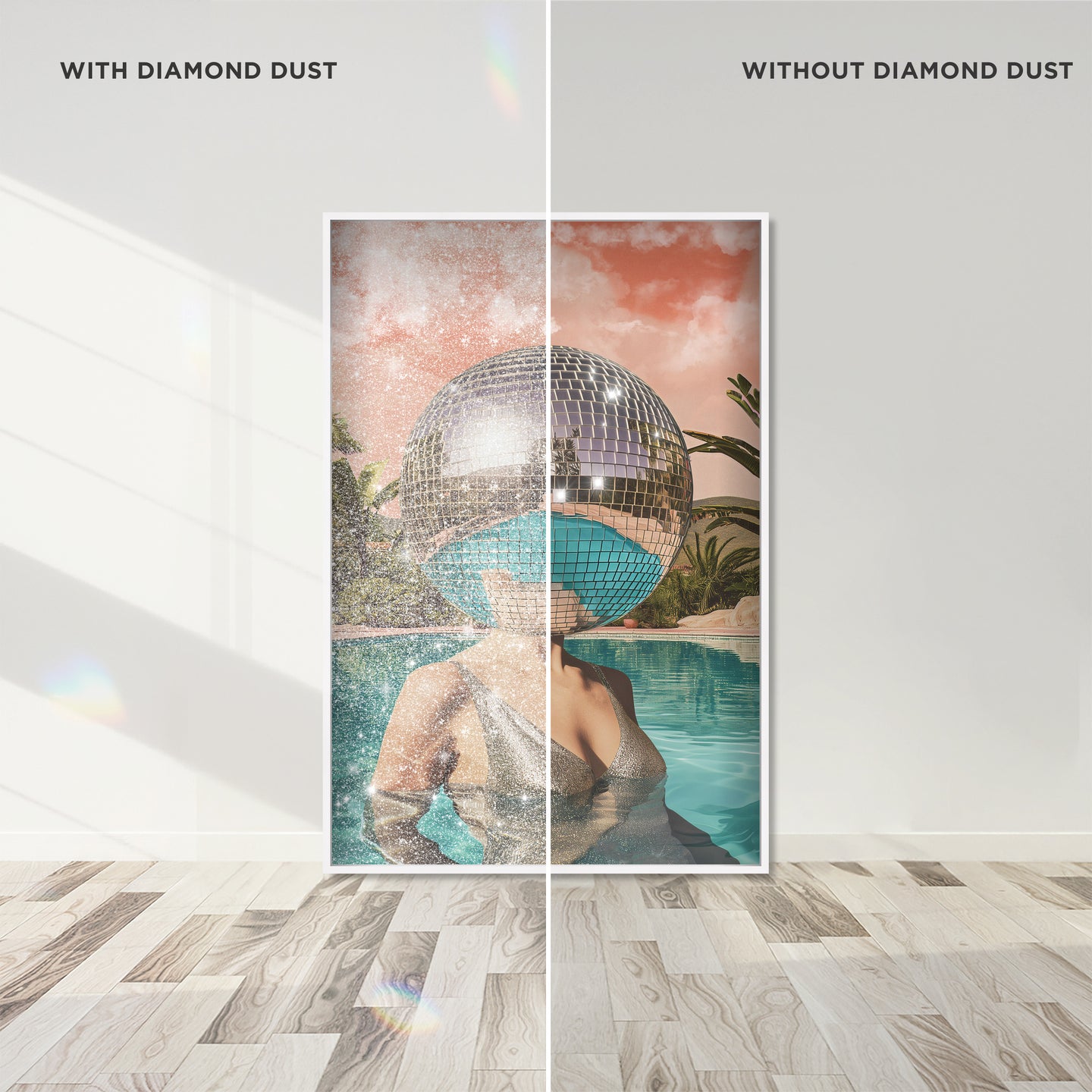 WITH DIAMOND DUST

WITHOUT DIAMOND DUST