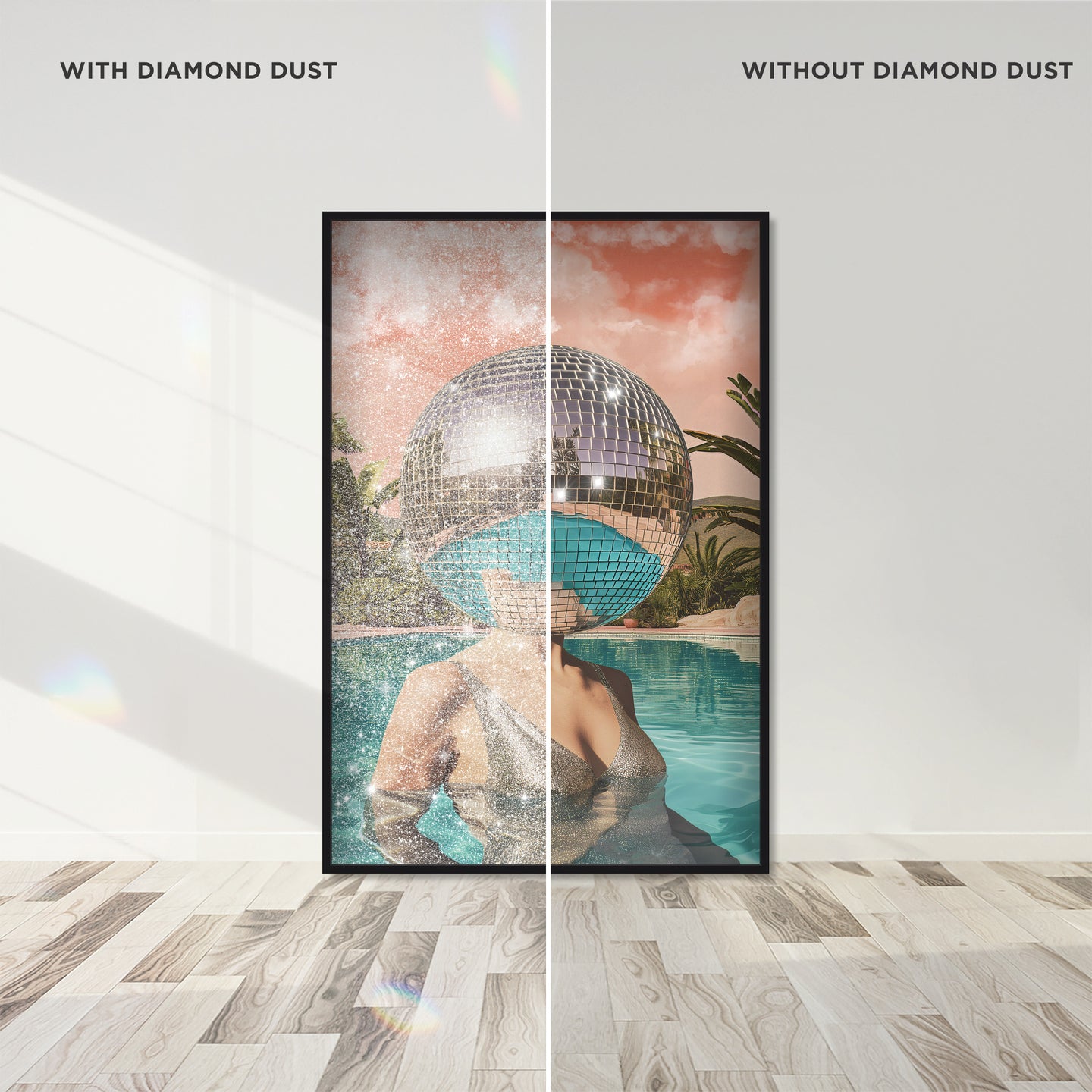 WITH DIAMOND DUST

WITHOUT DIAMOND DUST