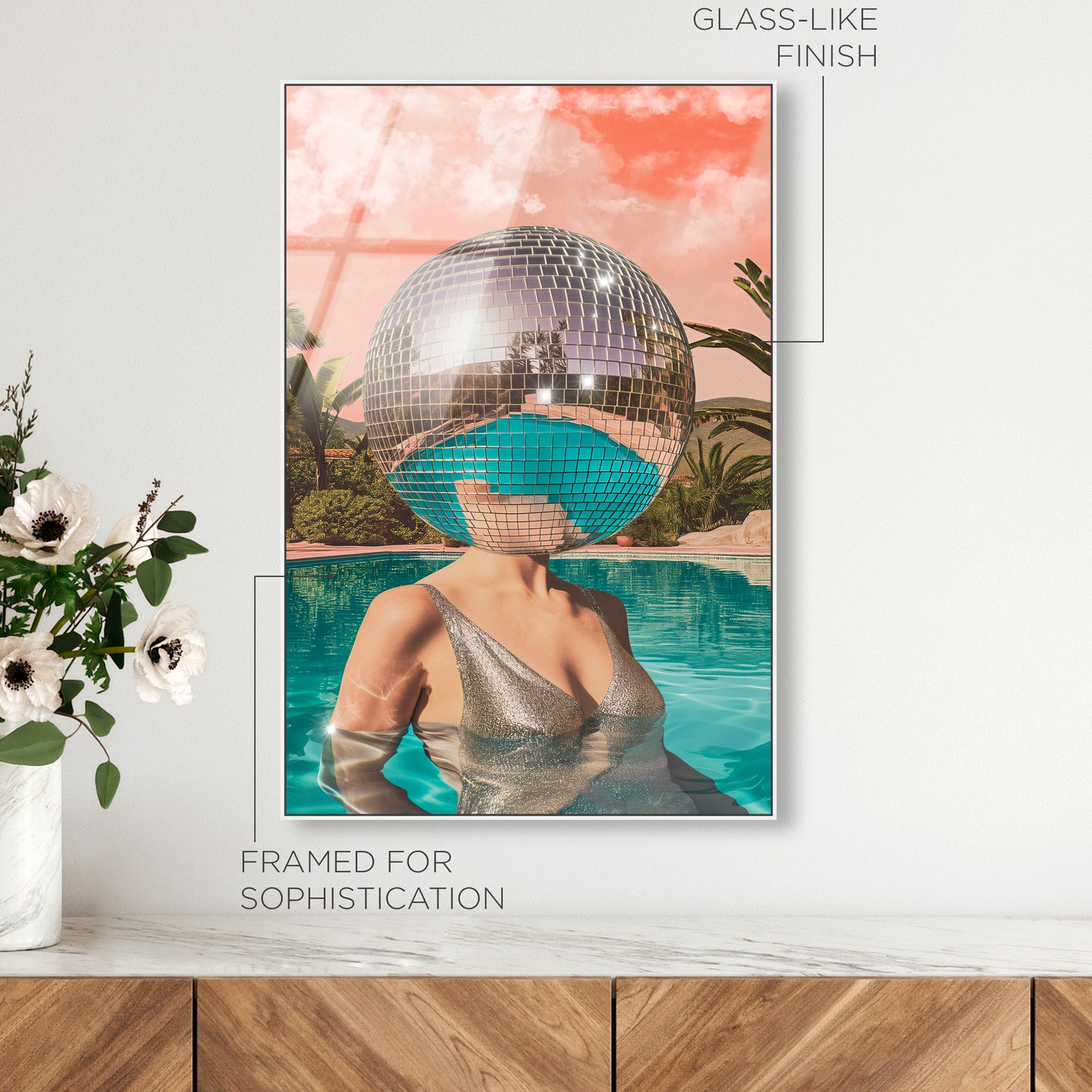 GLASS-LIKE FINISH

FRAMED FOR SOPHISTICATION