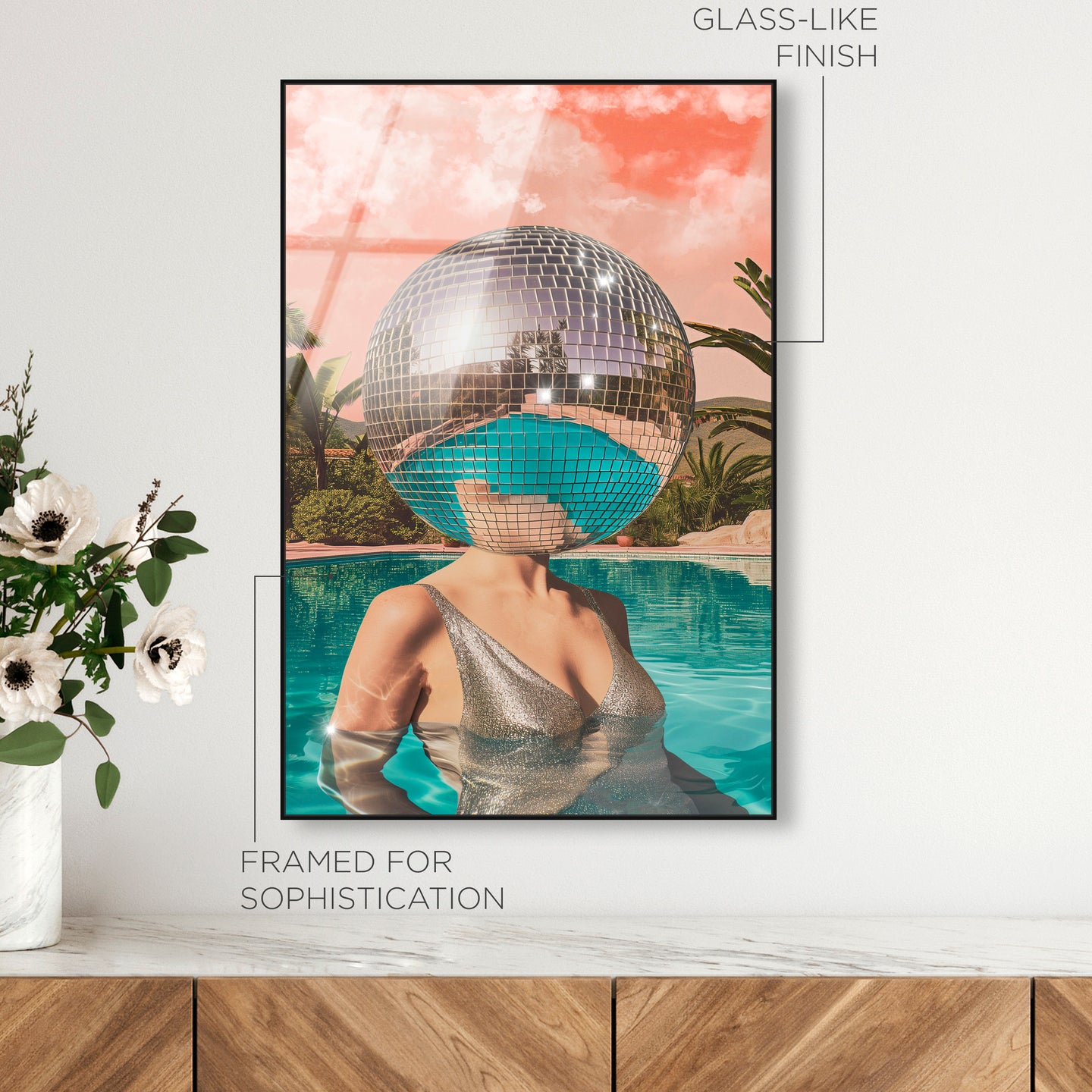 GLASS-LIKE FINISH

FRAMED FOR SOPHISTICATION