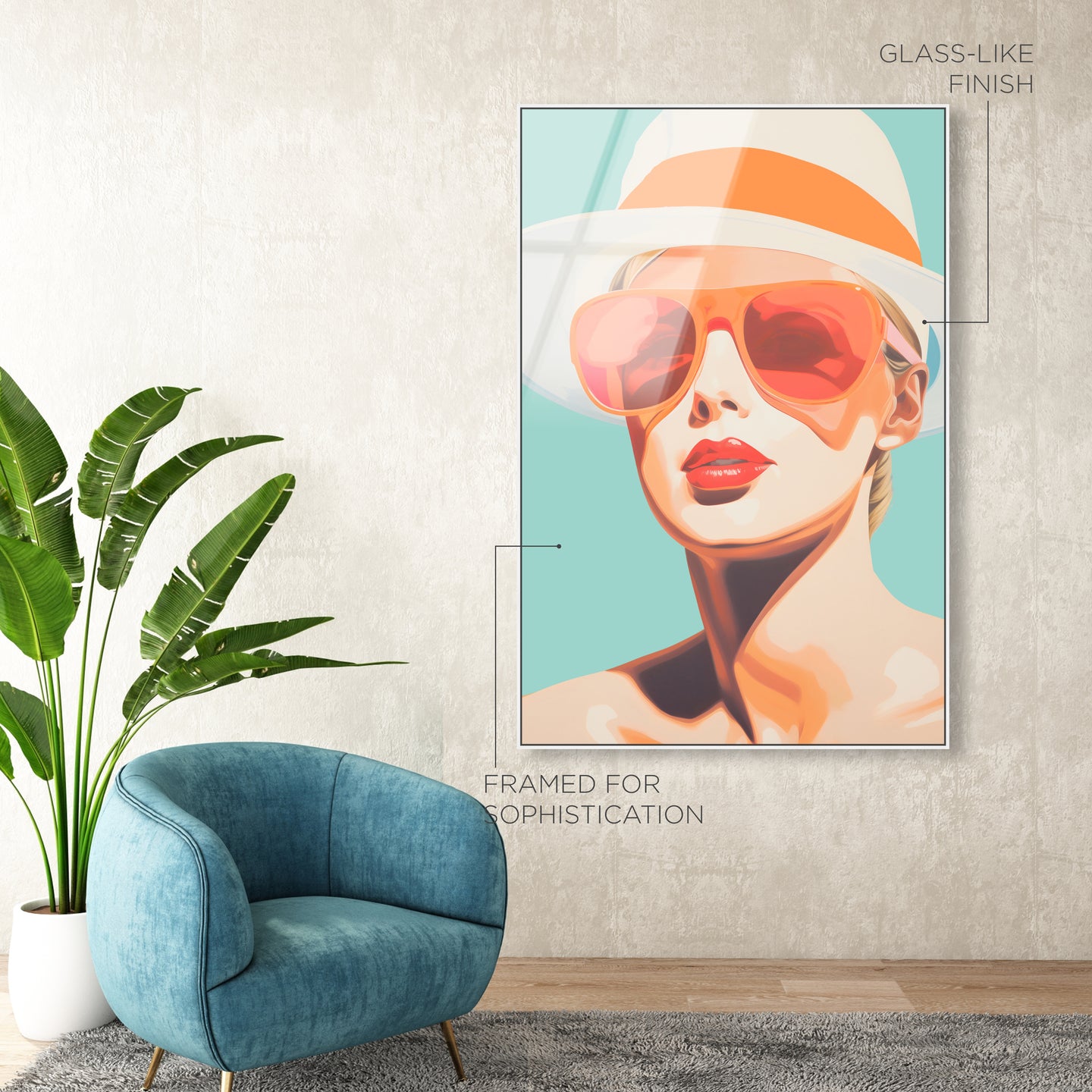 GLASS-LIKE FINISH

FRAMED FOR SOPHISTICATION