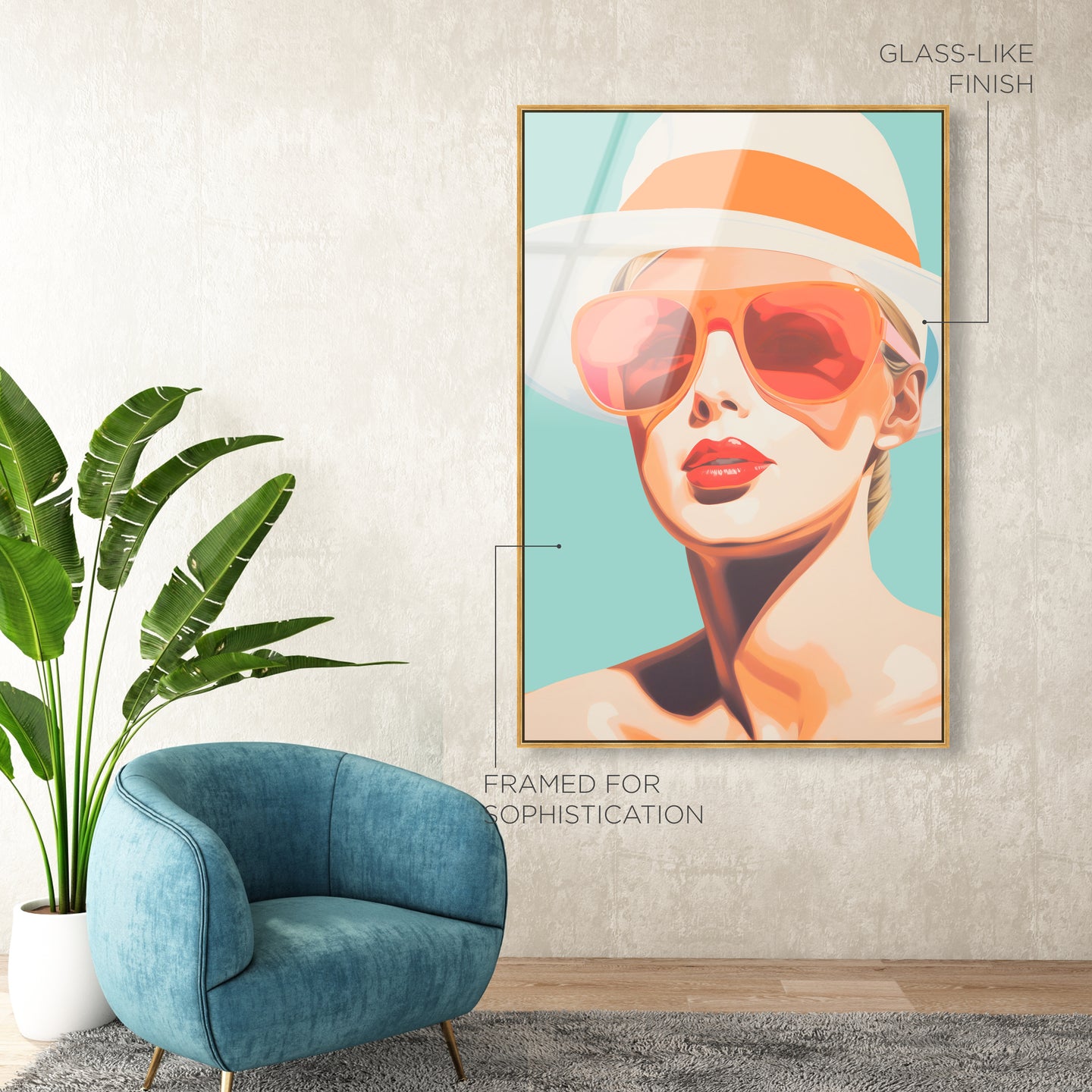 GLASS-LIKE FINISH

FRAMED FOR SOPHISTICATION