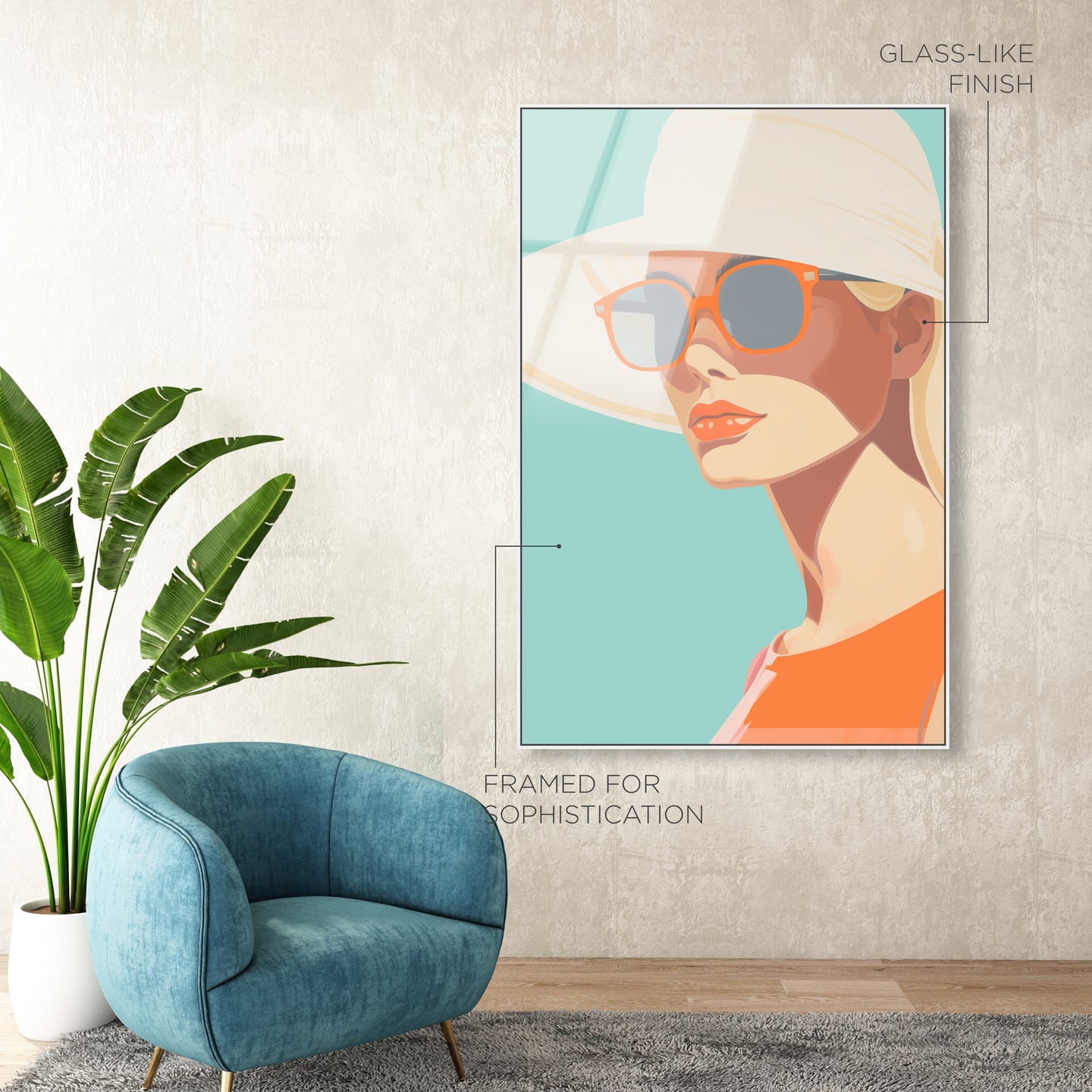 GLASS-LIKE FINISH

FRAMED FOR SOPHISTICATION