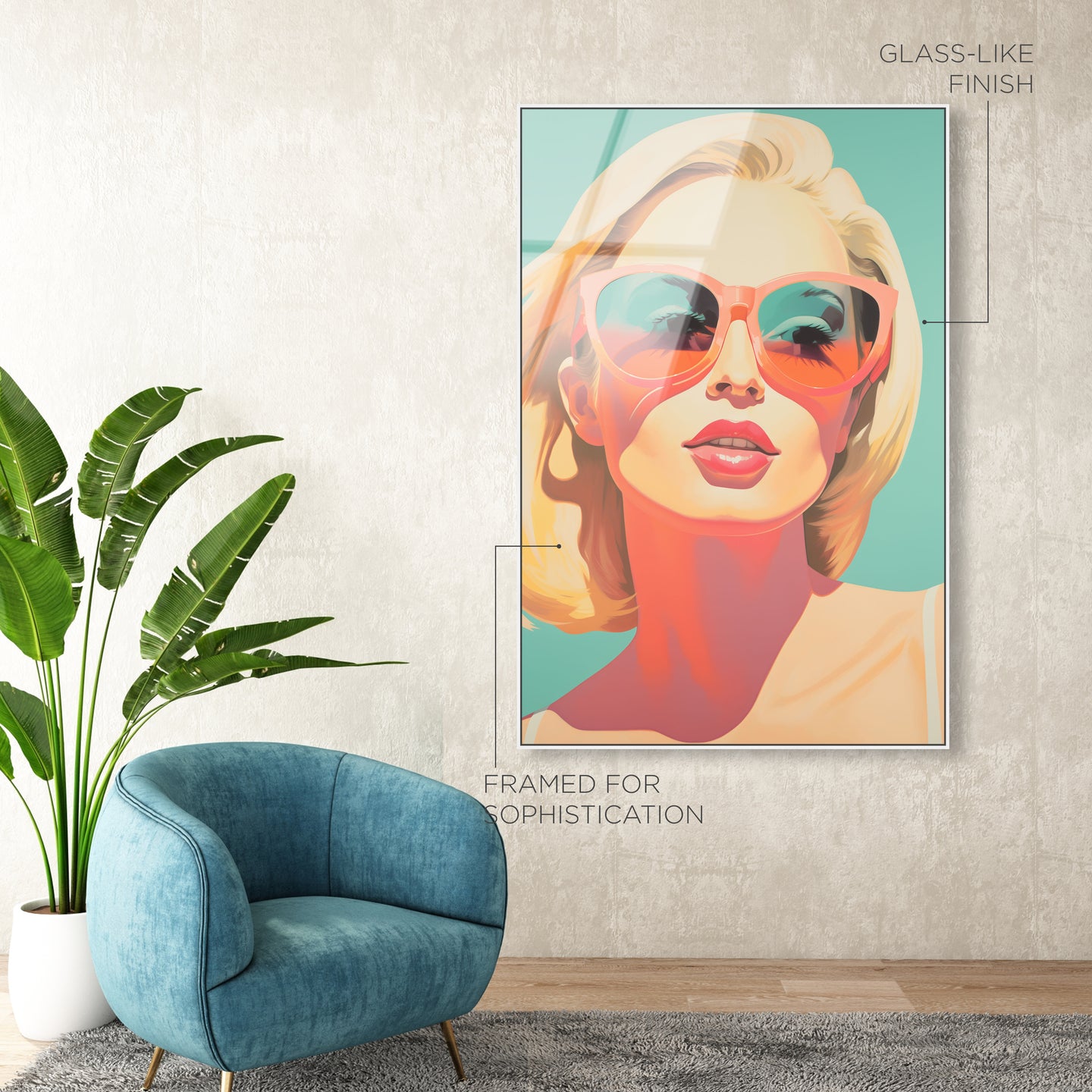 GLASS-LIKE FINISH

FRAMED FOR SOPHISTICATION