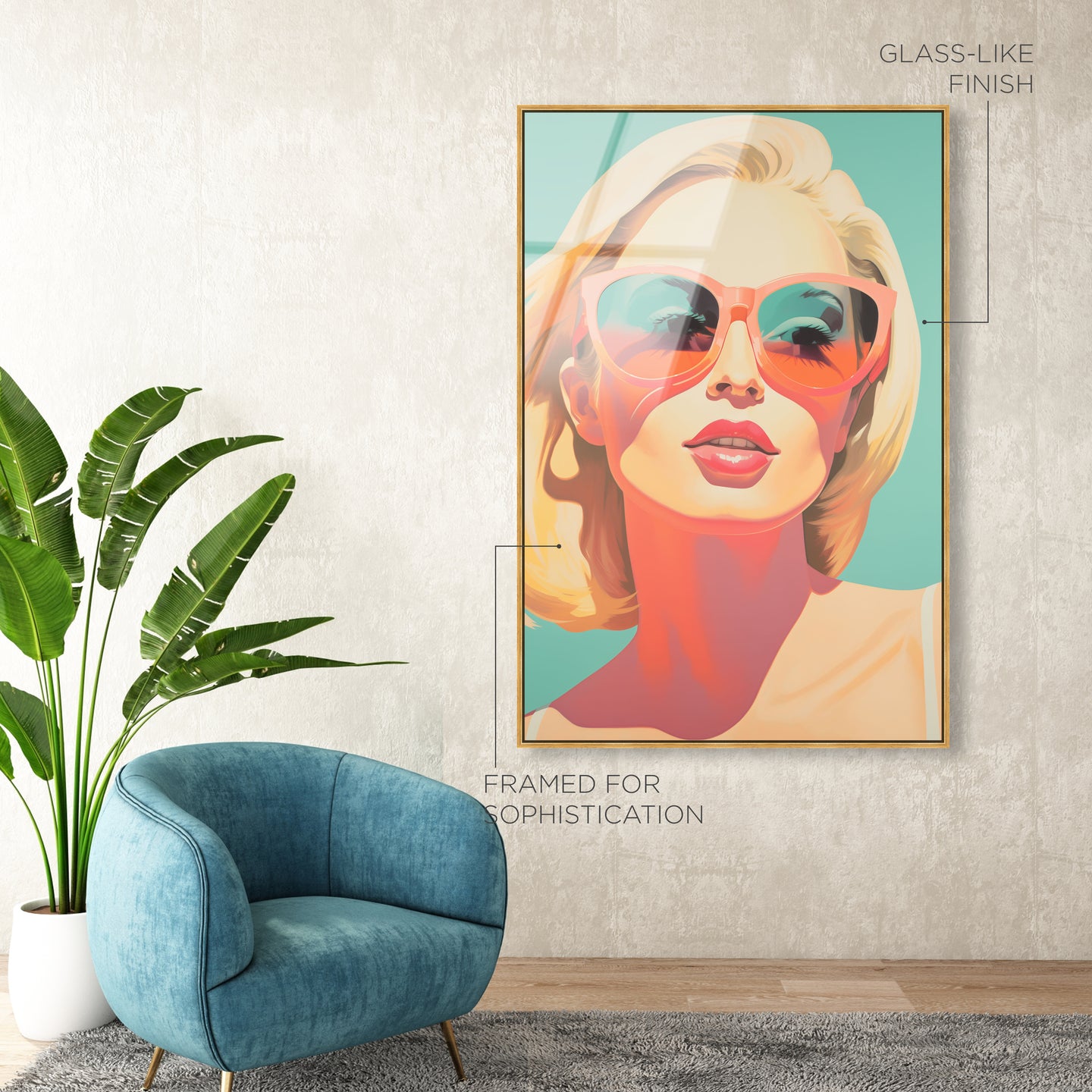 GLASS-LIKE FINISH

FRAMED FOR SOPHISTICATION