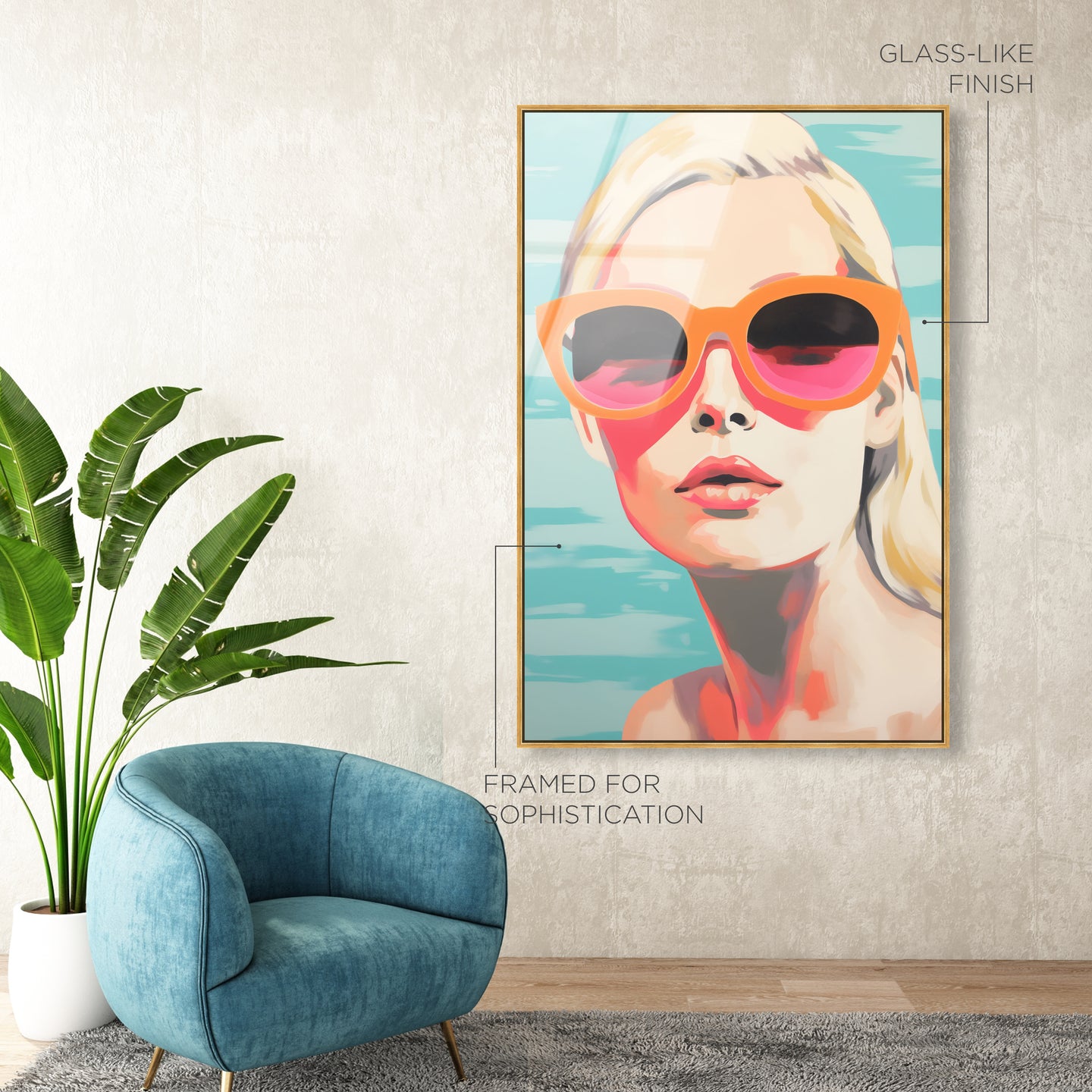 GLASS-LIKE FINISH

FRAMED FOR SOPHISTICATION