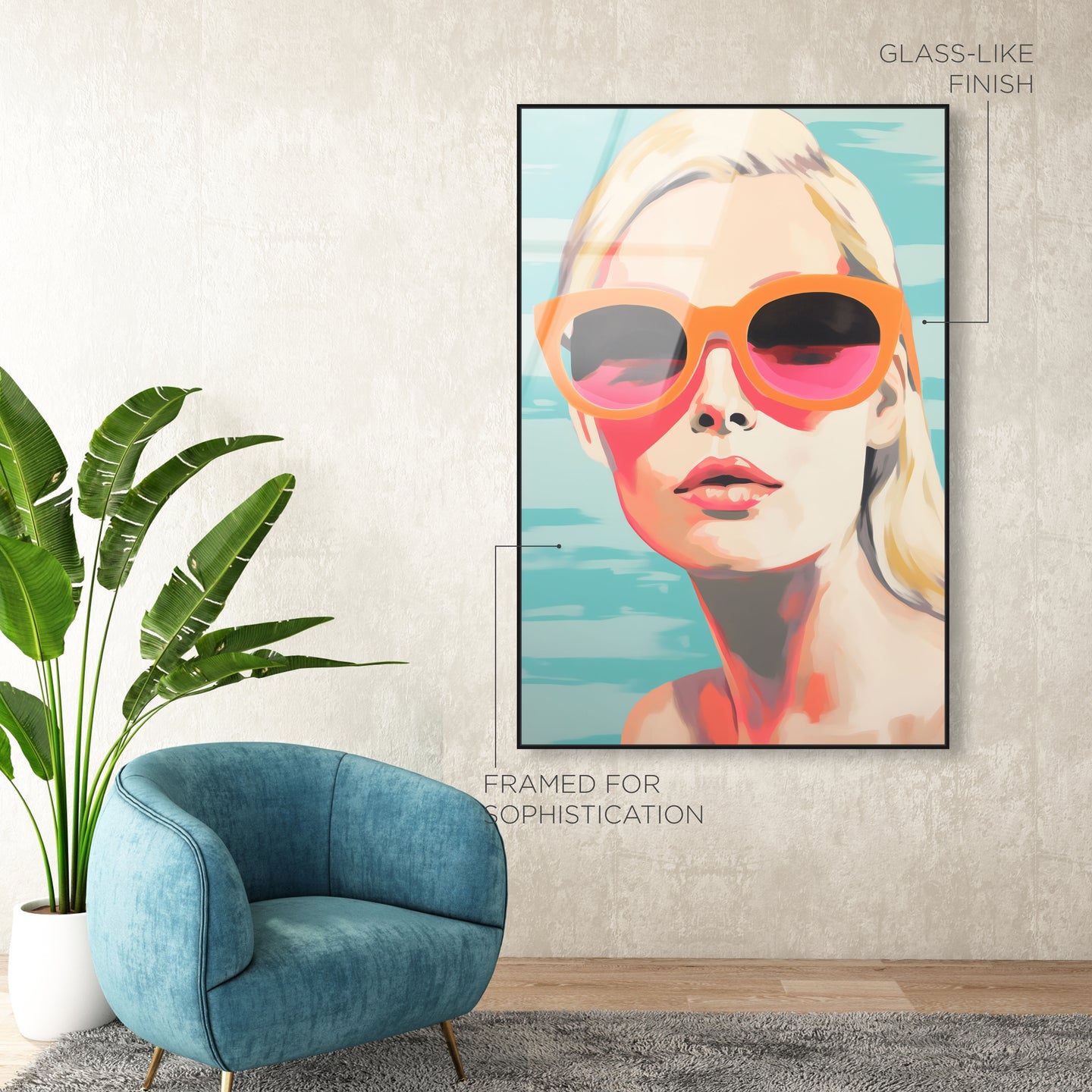 GLASS-LIKE FINISH

FRAMED FOR SOPHISTICATION