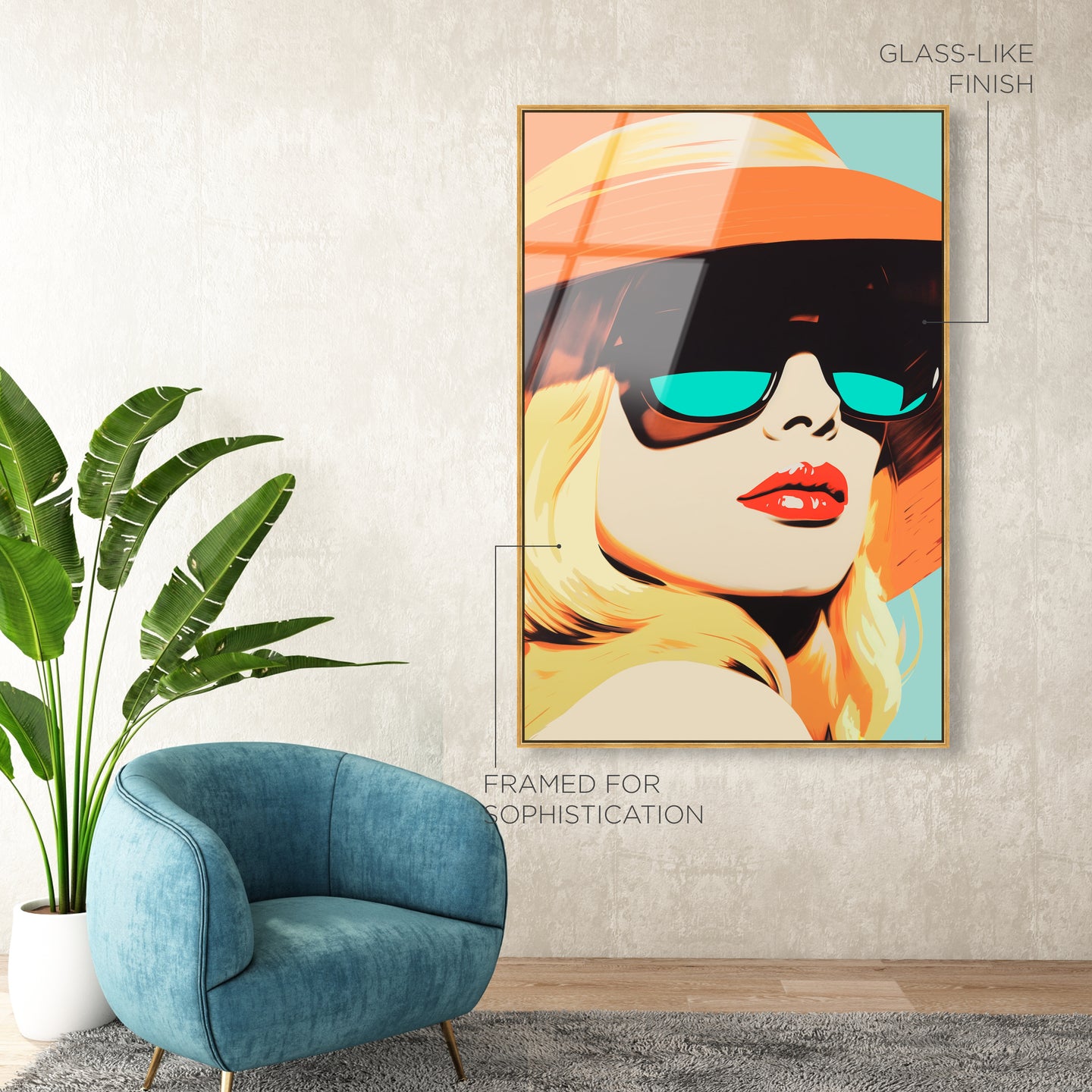 GLASS-LIKE FINISH

FRAMED FOR SOPHISTICATION