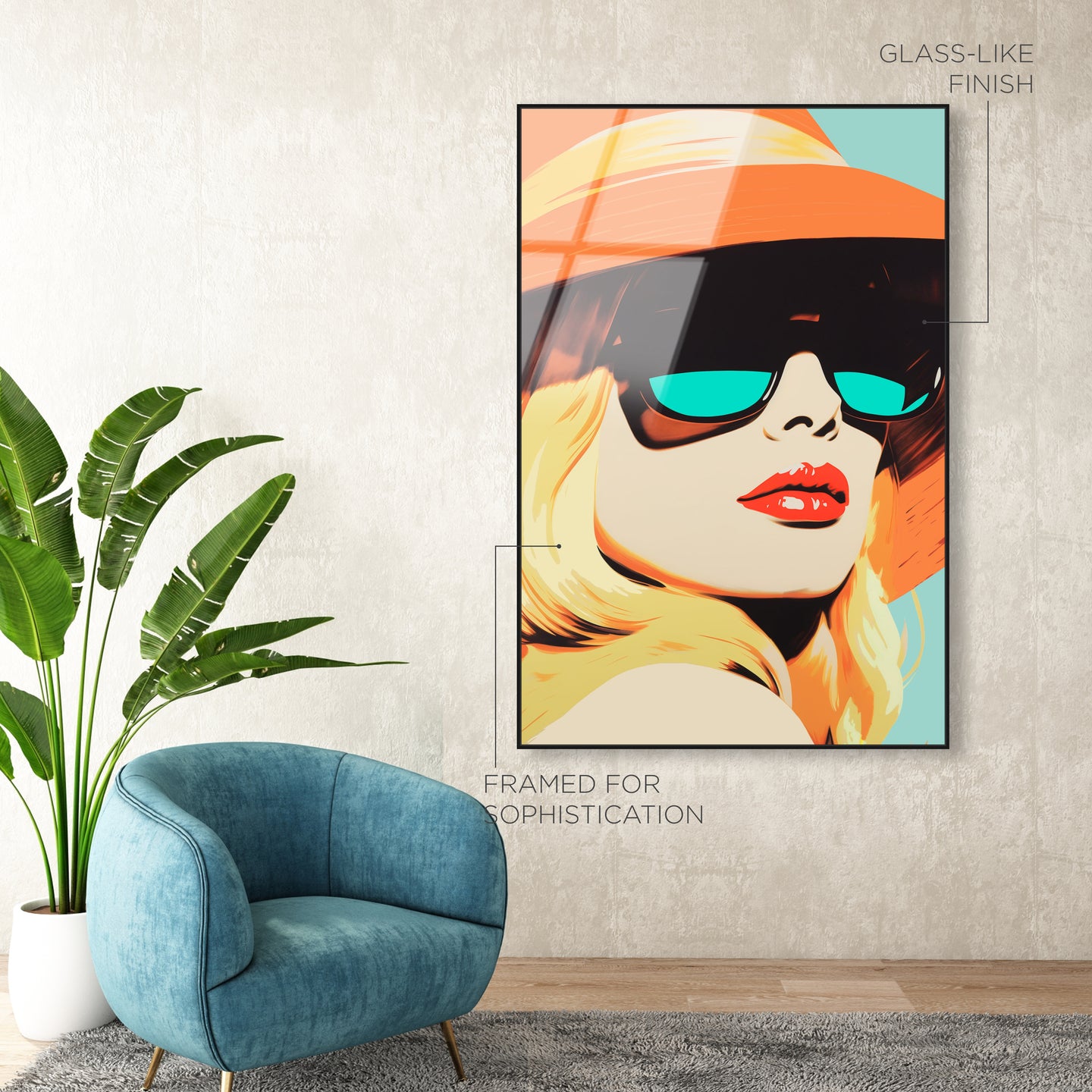 GLASS-LIKE FINISH

FRAMED FOR SOPHISTICATION