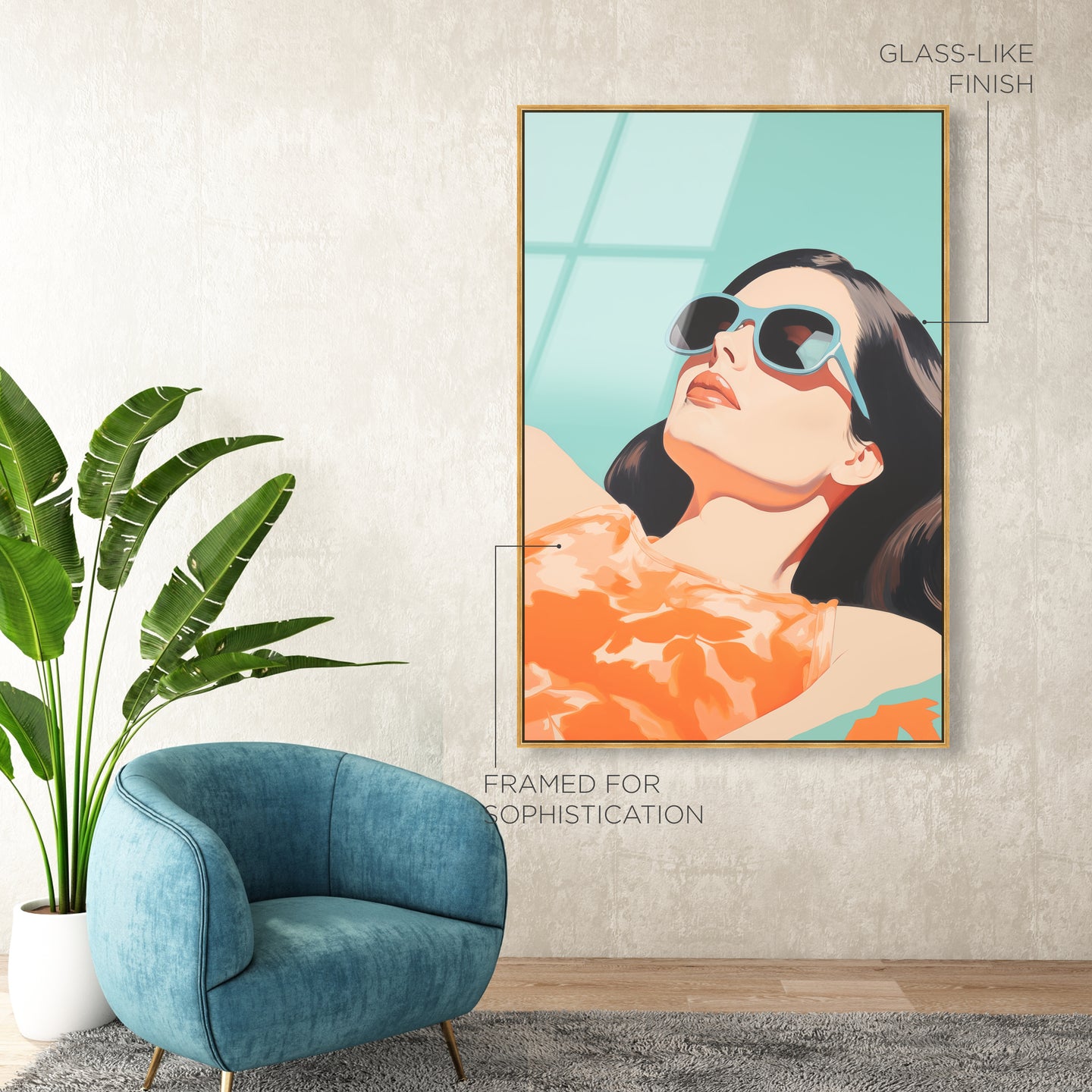 GLASS-LIKE FINISH

FRAMED FOR SOPHISTICATION