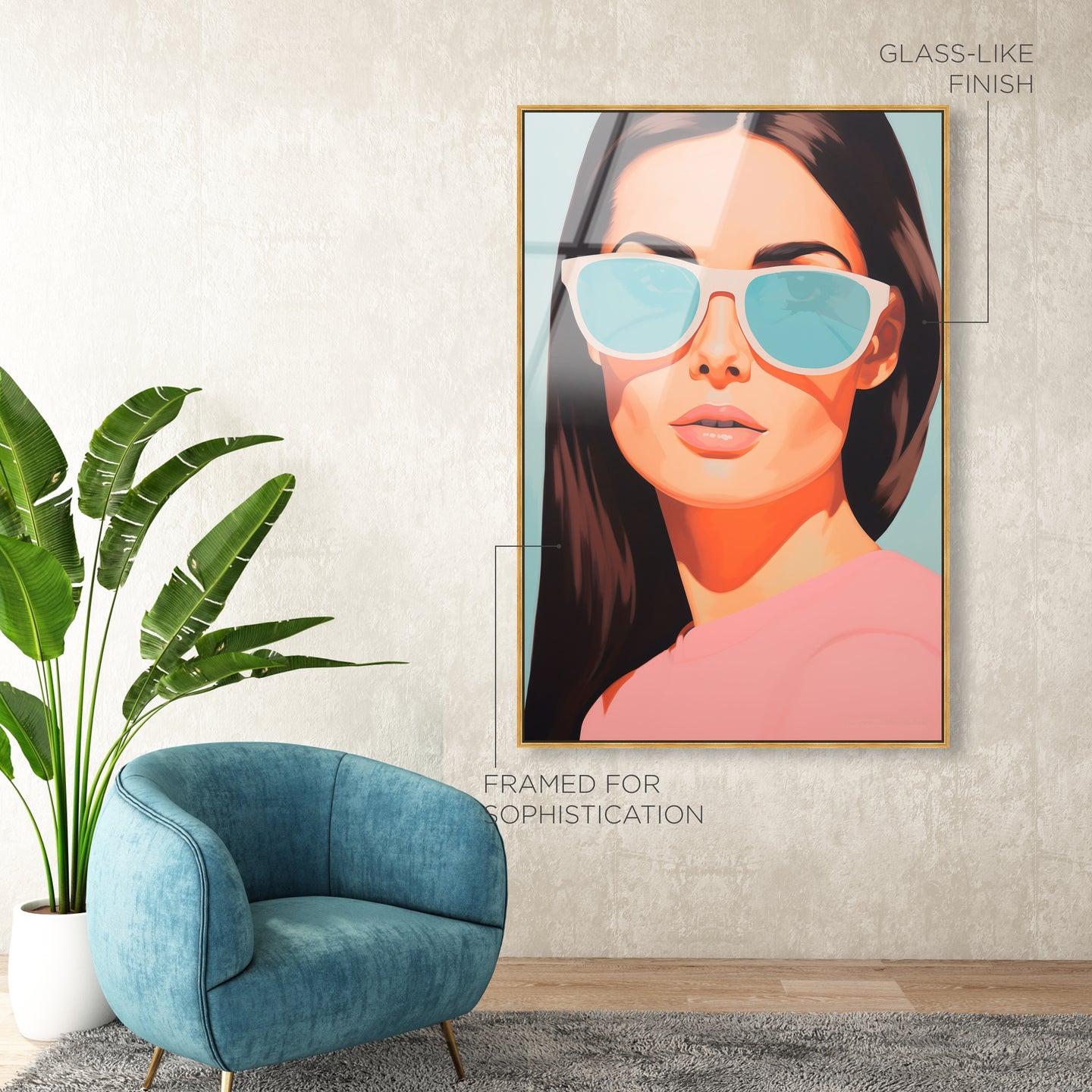 GLASS-LIKE
FINISH

FRAMED FOR
SOPHISTICATION