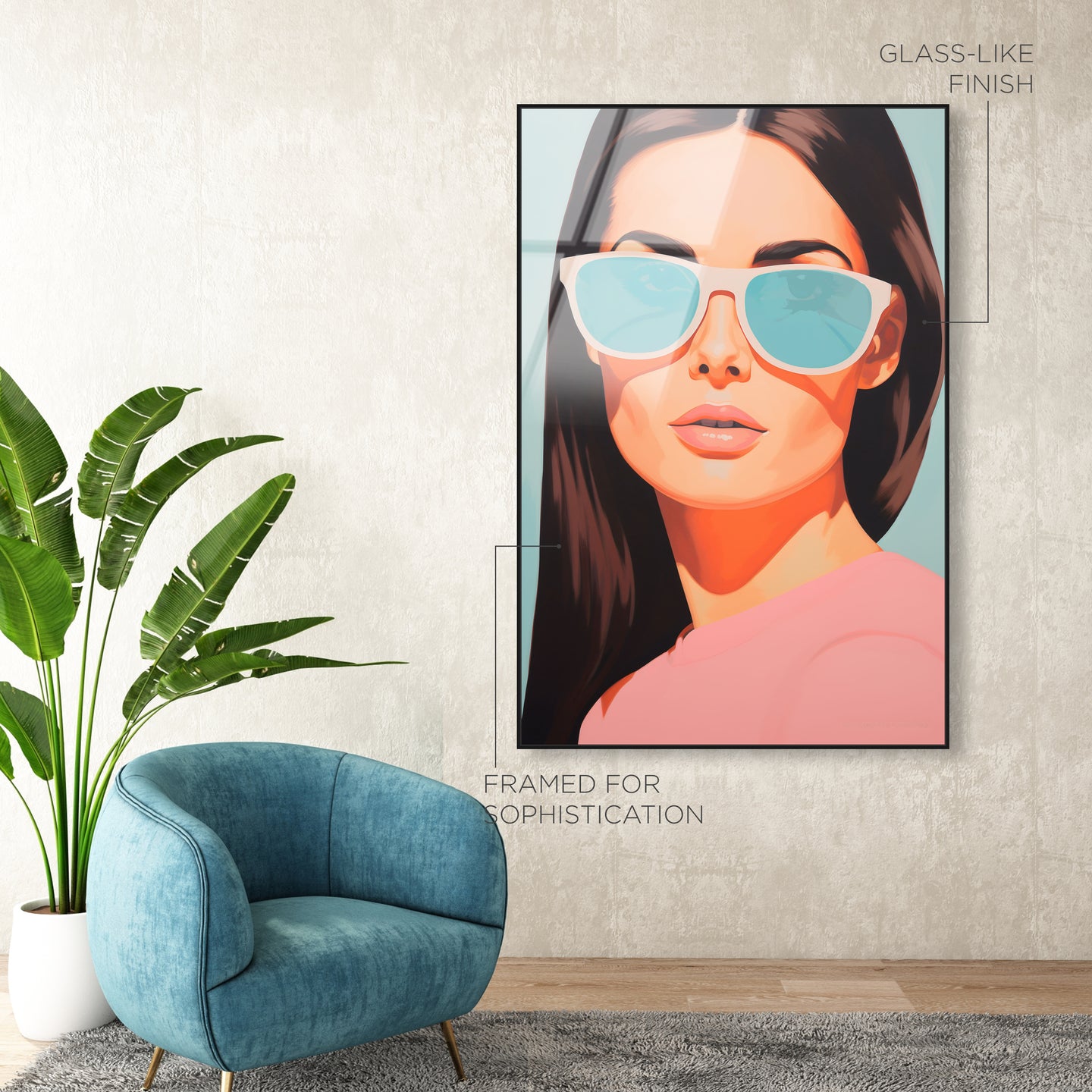 GLASS-LIKE
FINISH

FRAMED FOR
SOPHISTICATION