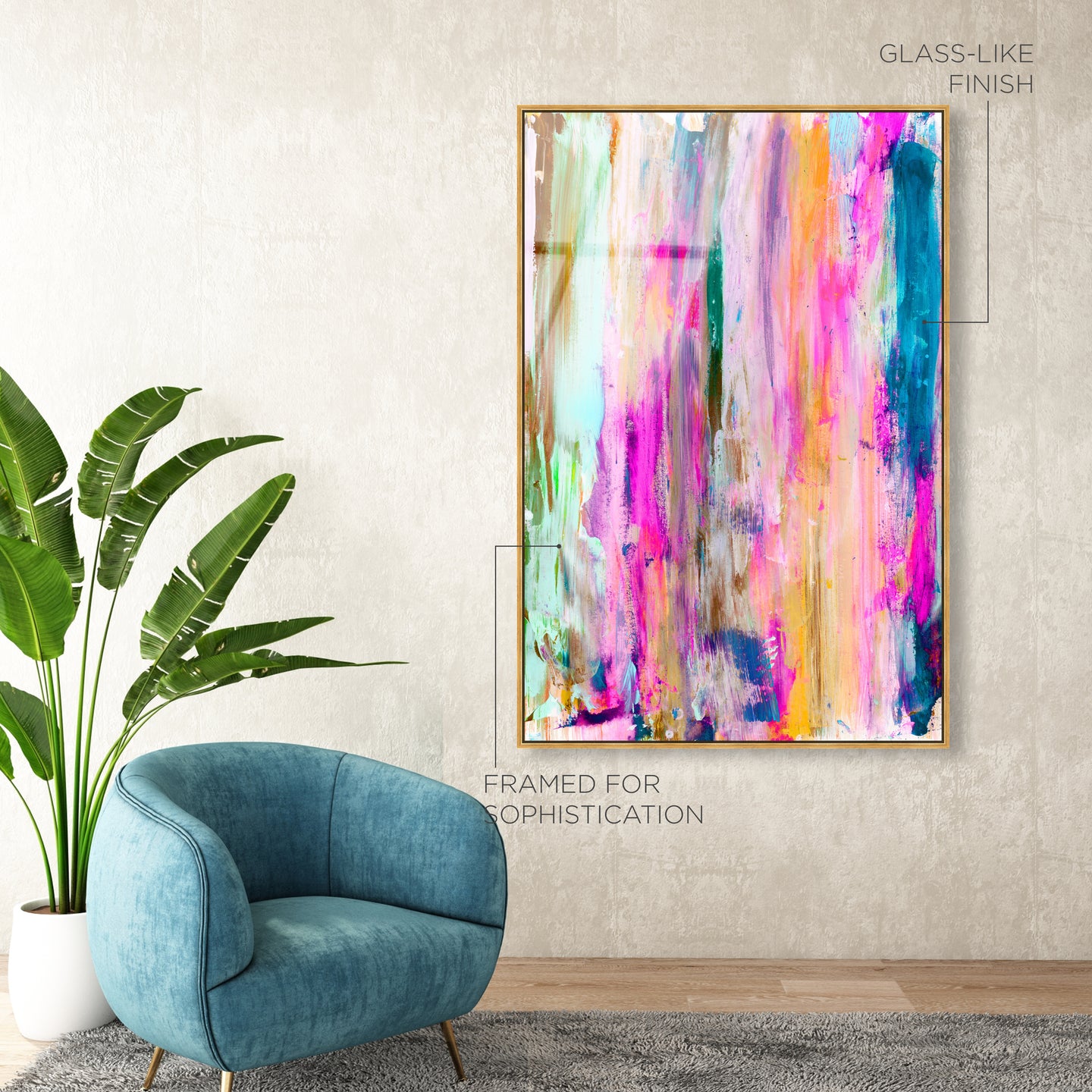 GLASS-LIKE FINISH

FRAMED FOR SOPHISTICATION