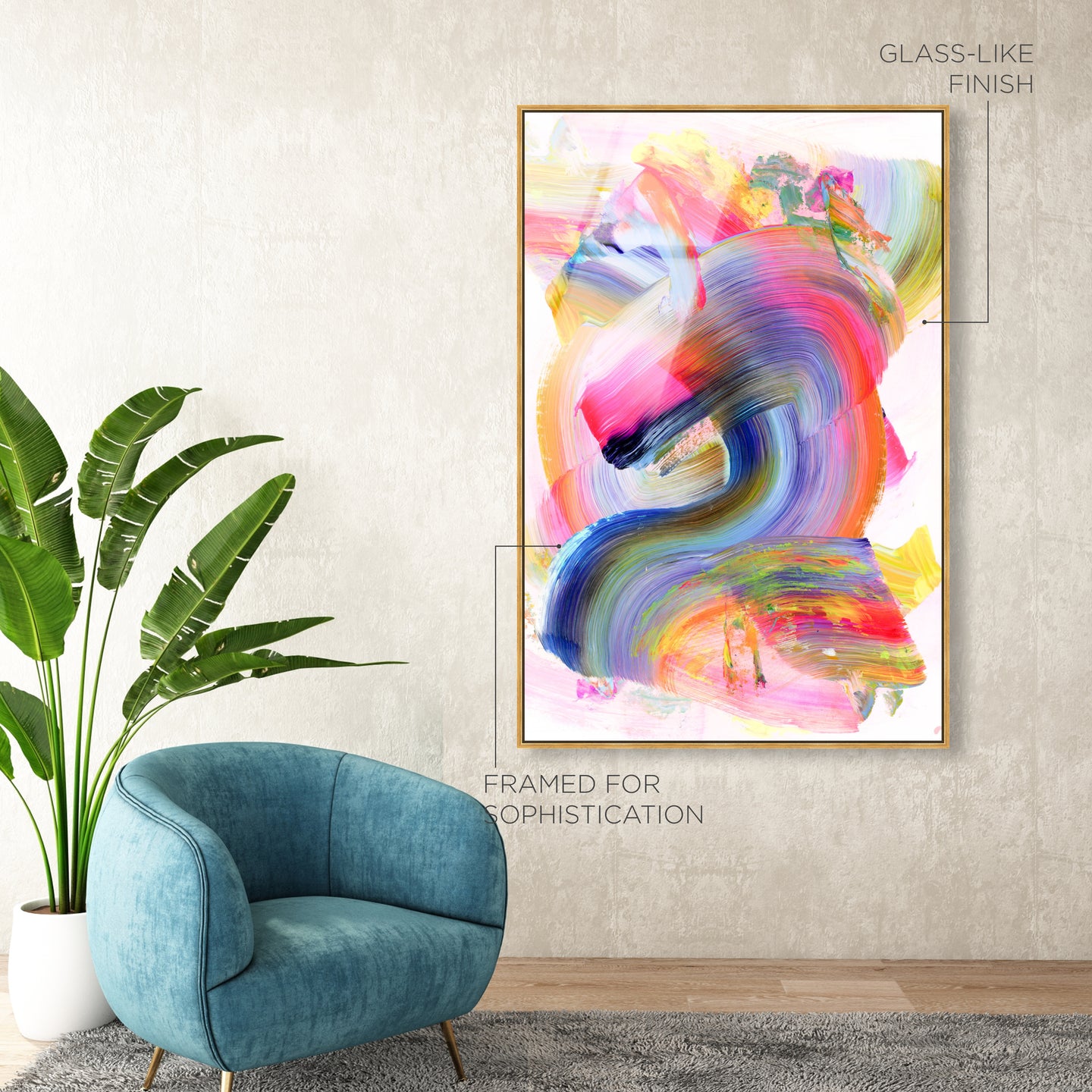 GLASS-LIKE FINISH

FRAMED FOR SOPHISTICATION