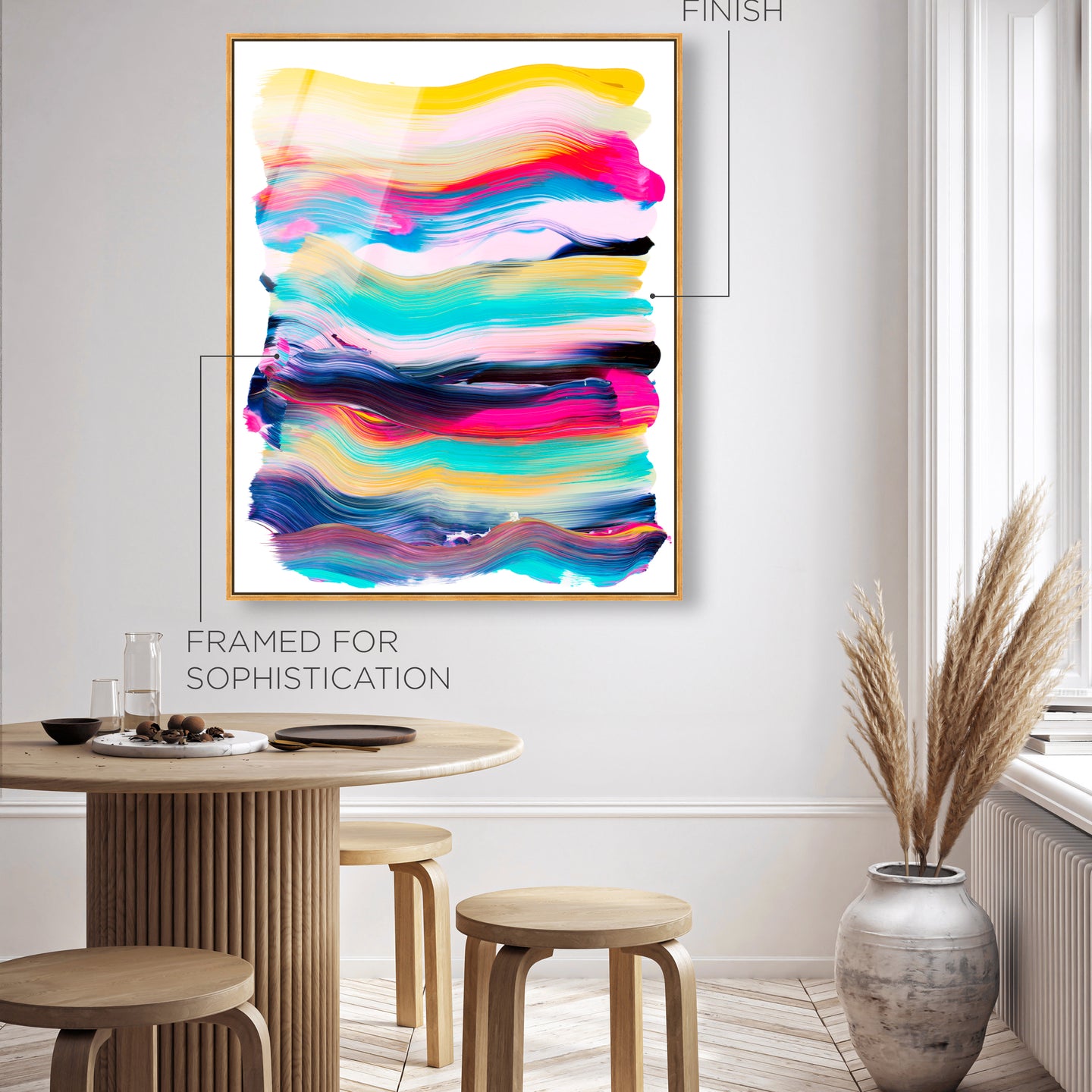 FINISH

FRAMED FOR SOPHISTICATION