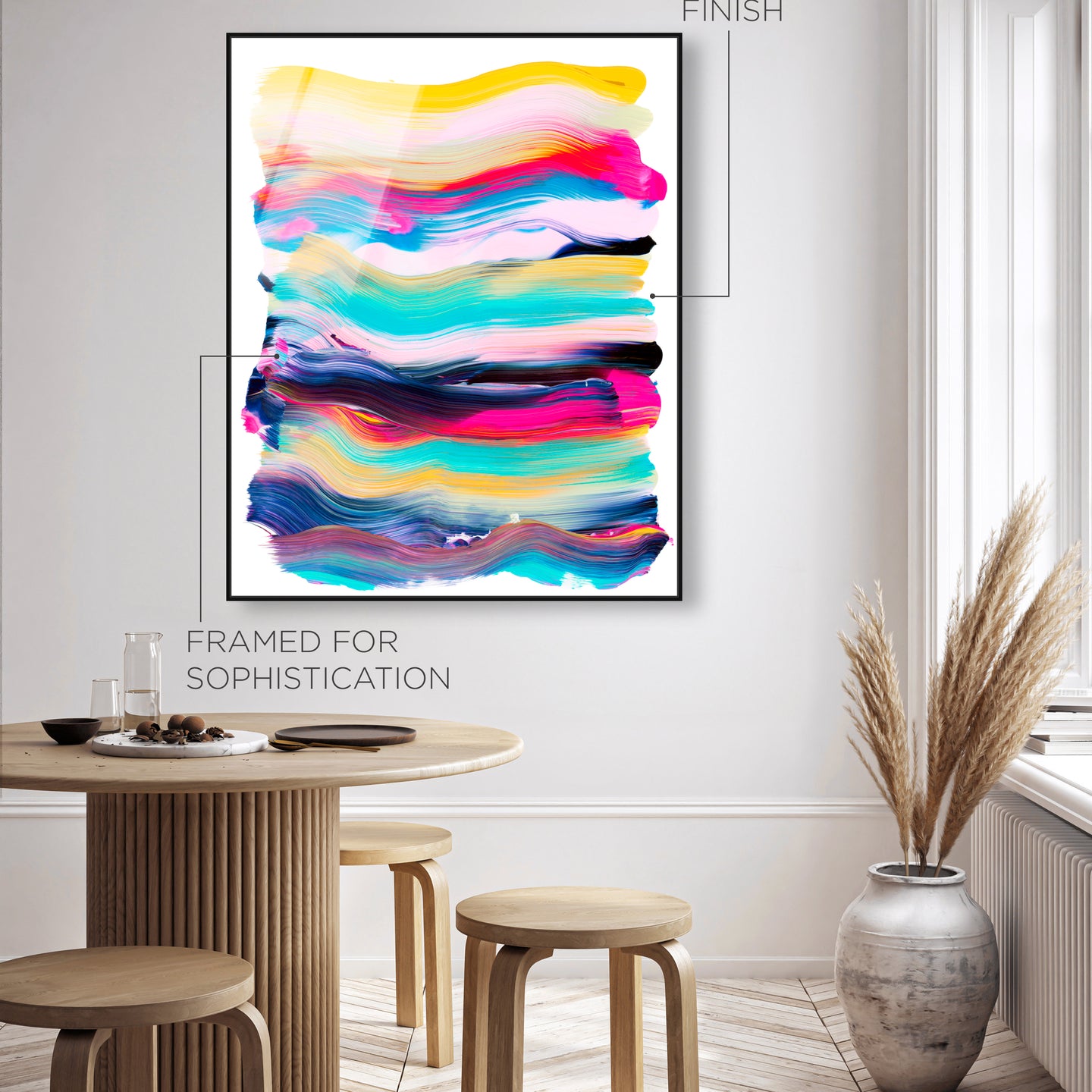 FINISH

FRAMED FOR SOPHISTICATION