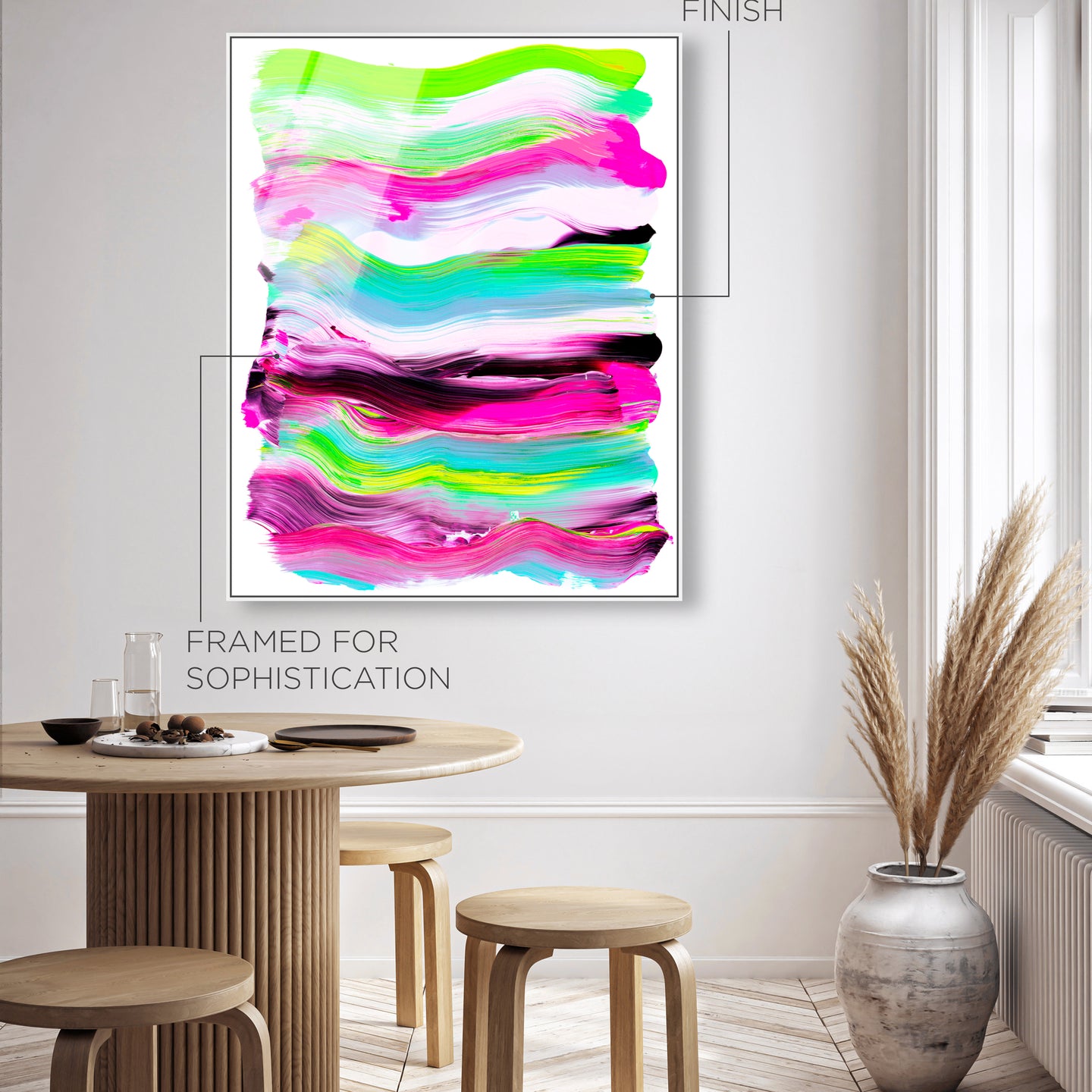 FINISH

FRAMED FOR SOPHISTICATION