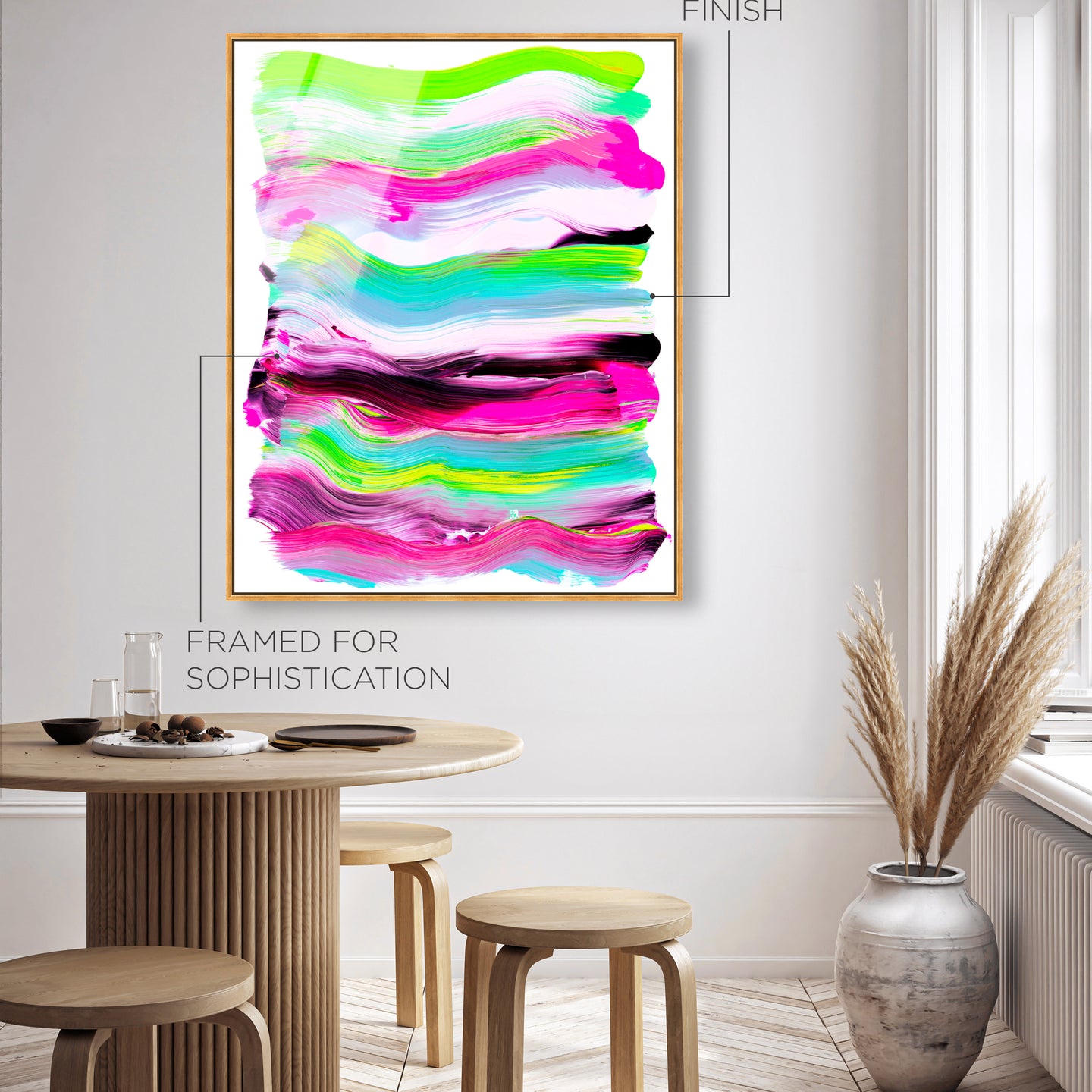 FINISH

FRAMED FOR SOPHISTICATION