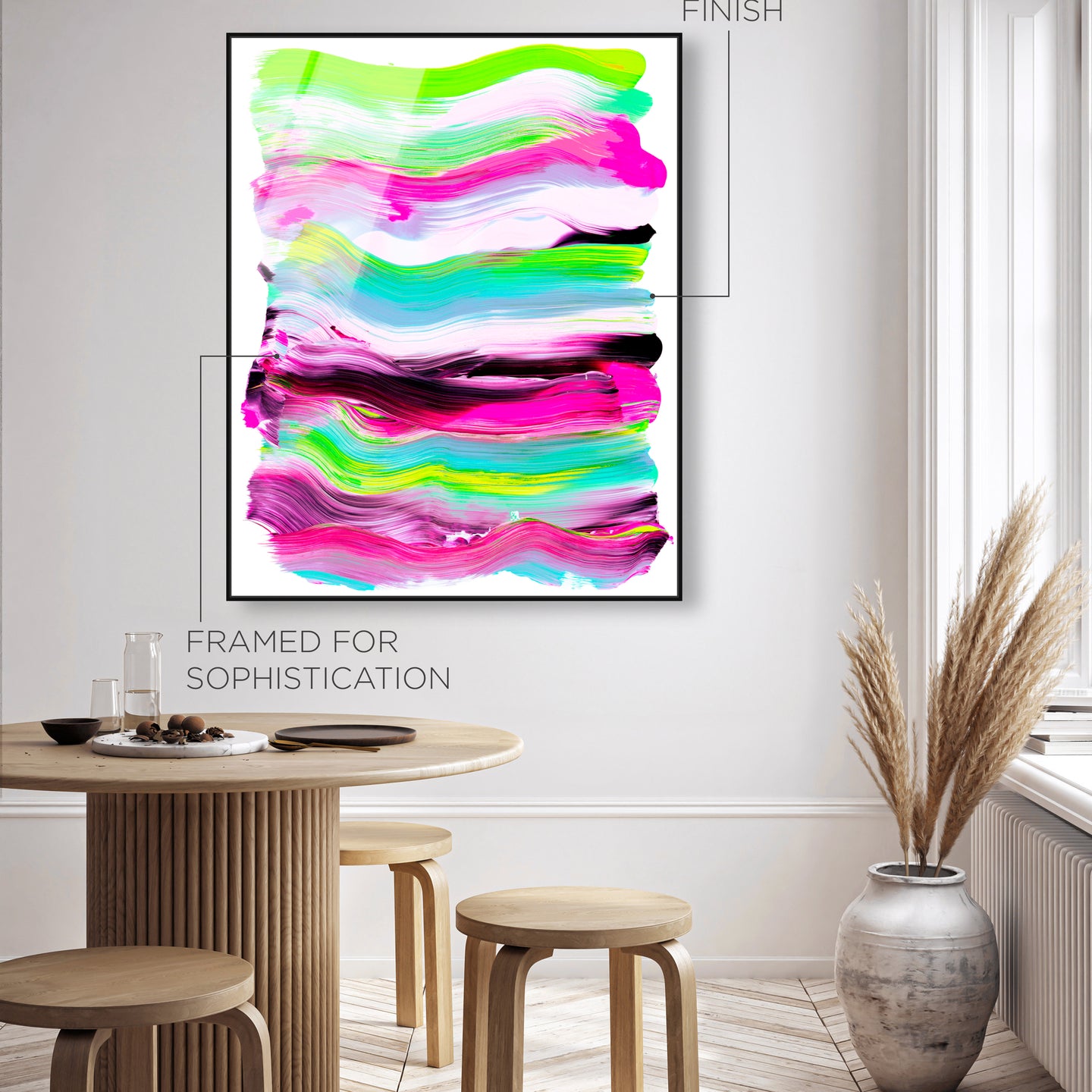 FINISH

FRAMED FOR SOPHISTICATION