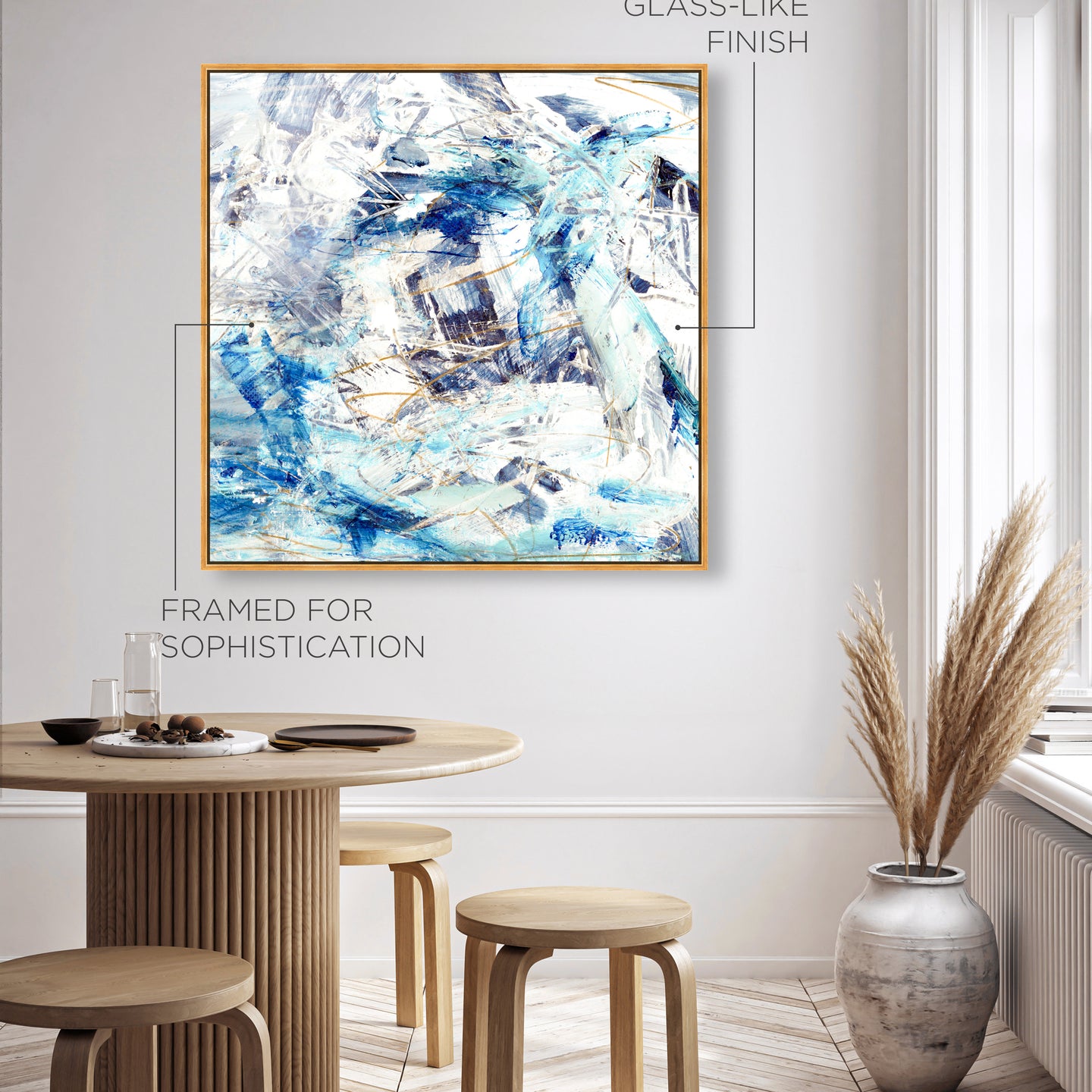 GLASS-LIKE FINISH

FRAMED FOR SOPHISTICATION