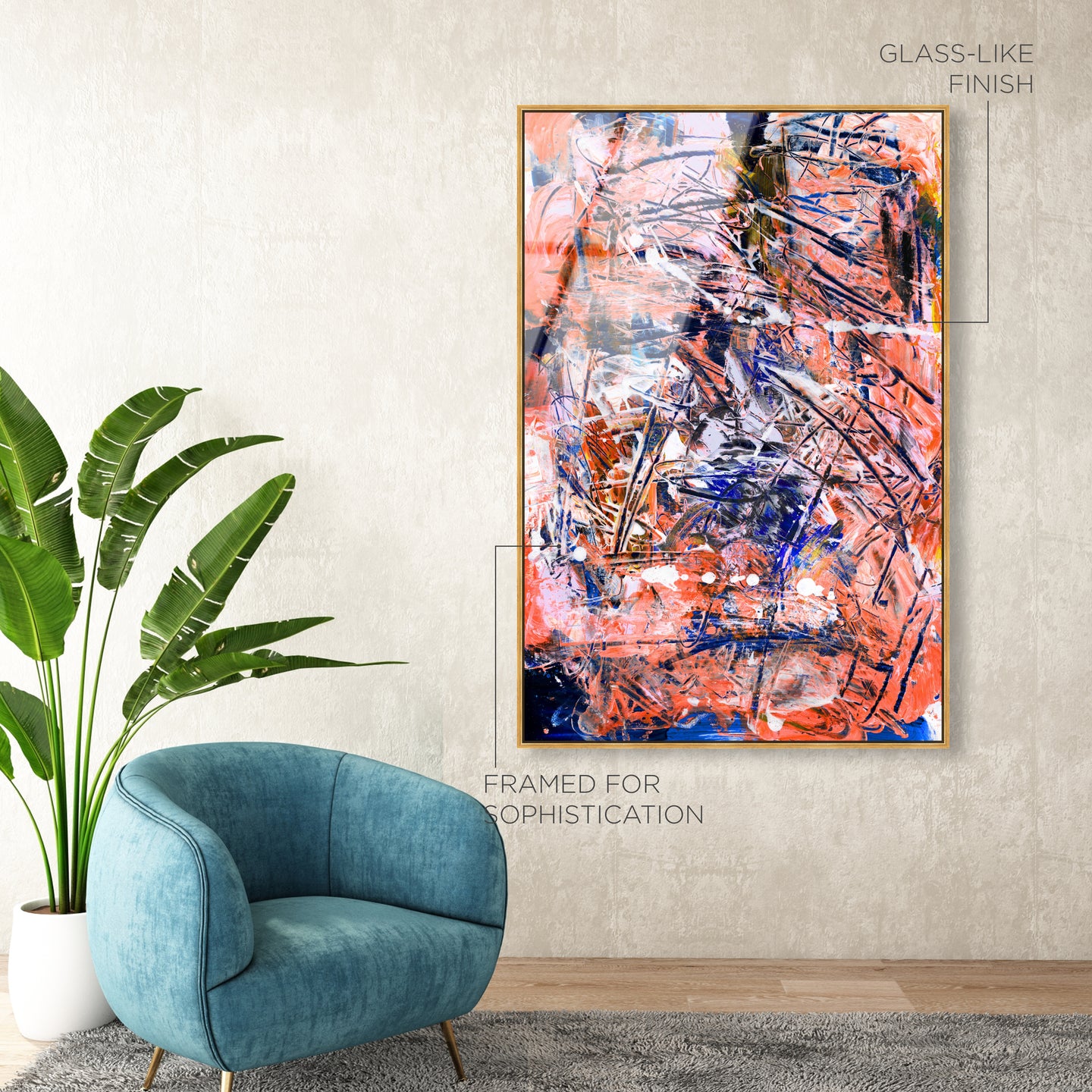 GLASS-LIKE
FINISH

FRAMED FOR
SOPHISTICATION