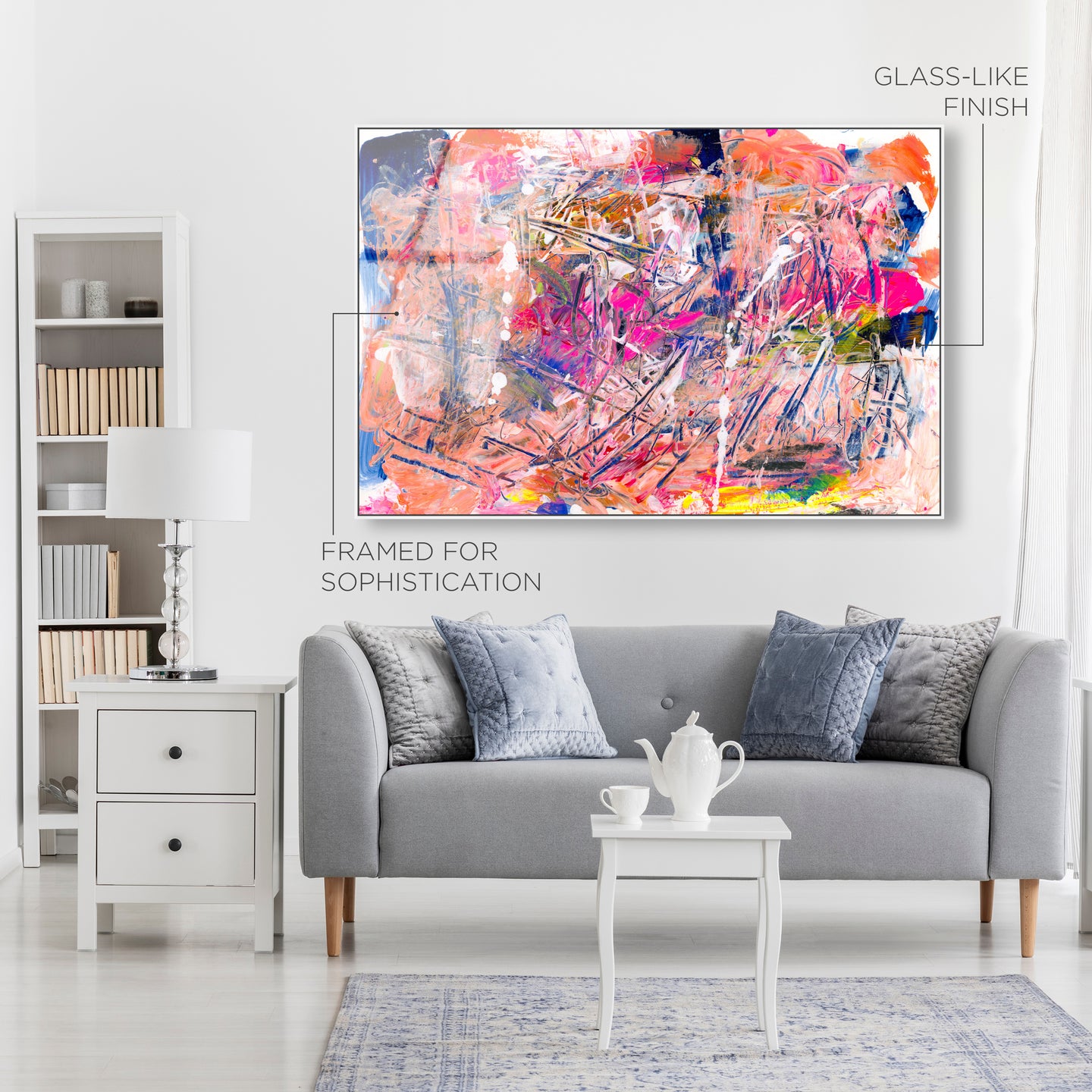 GLASS-LIKE FINISH

FRAMED FOR SOPHISTICATION