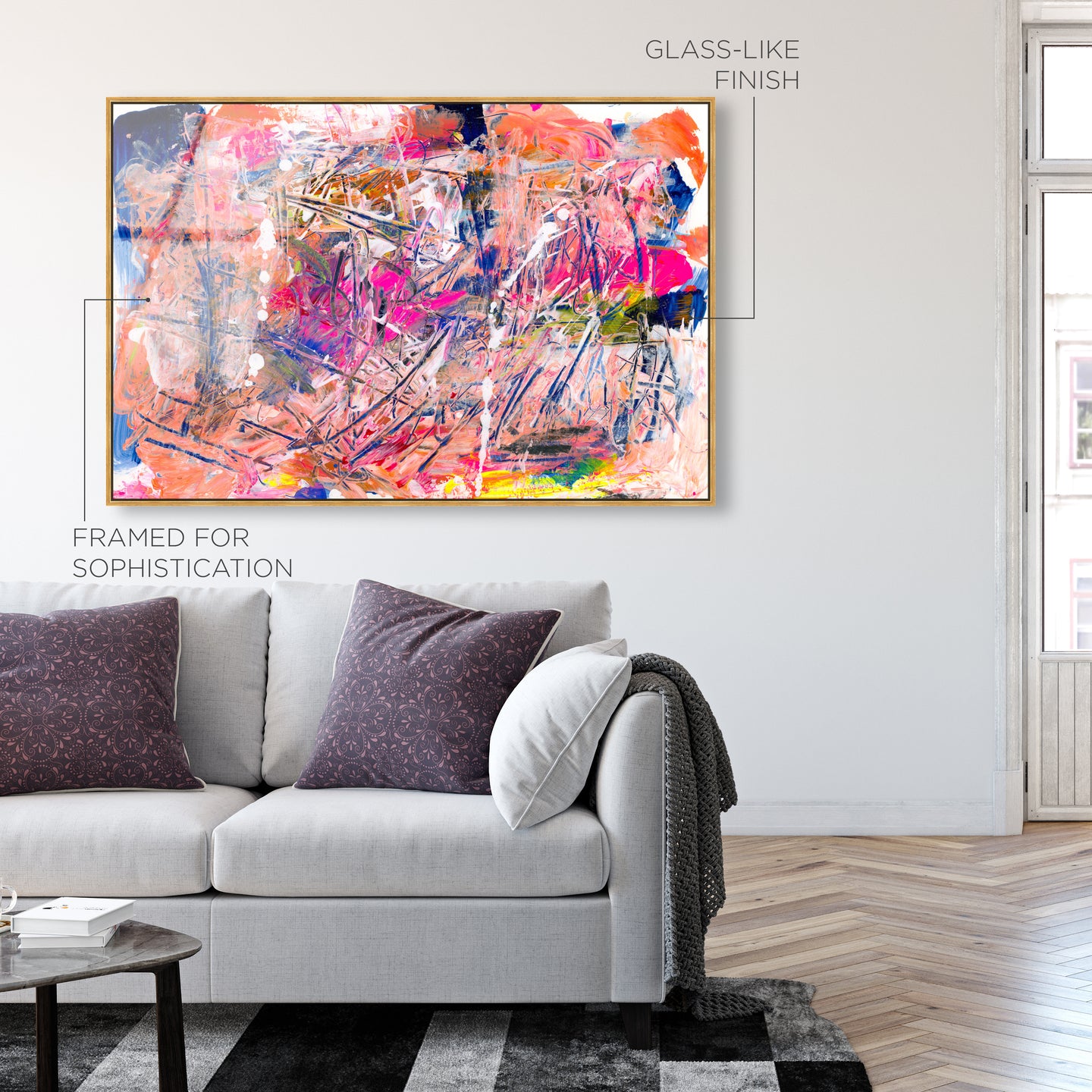 GLASS-LIKE FINISH

FRAMED FOR SOPHISTICATION