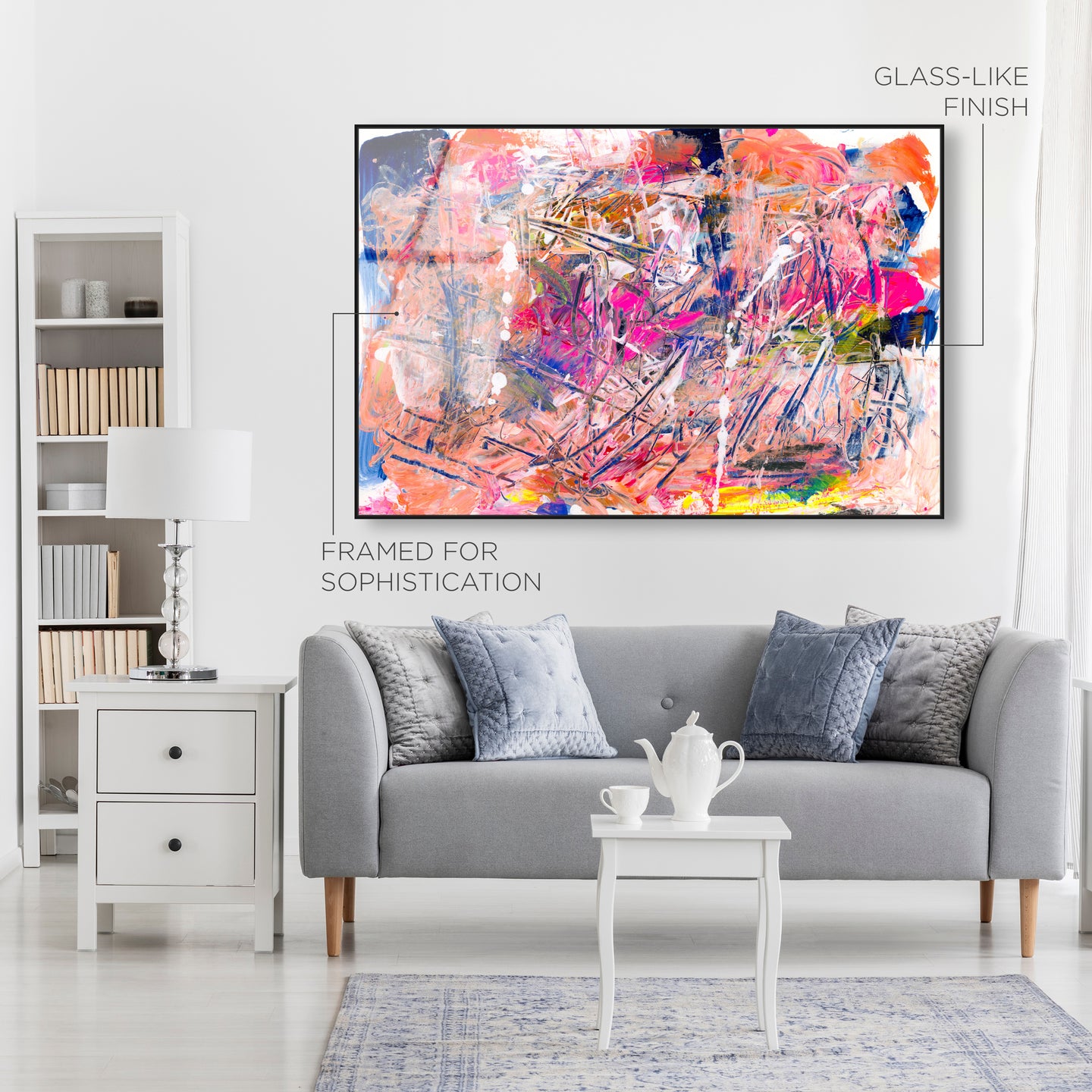 GLASS-LIKE FINISH

FRAMED FOR SOPHISTICATION