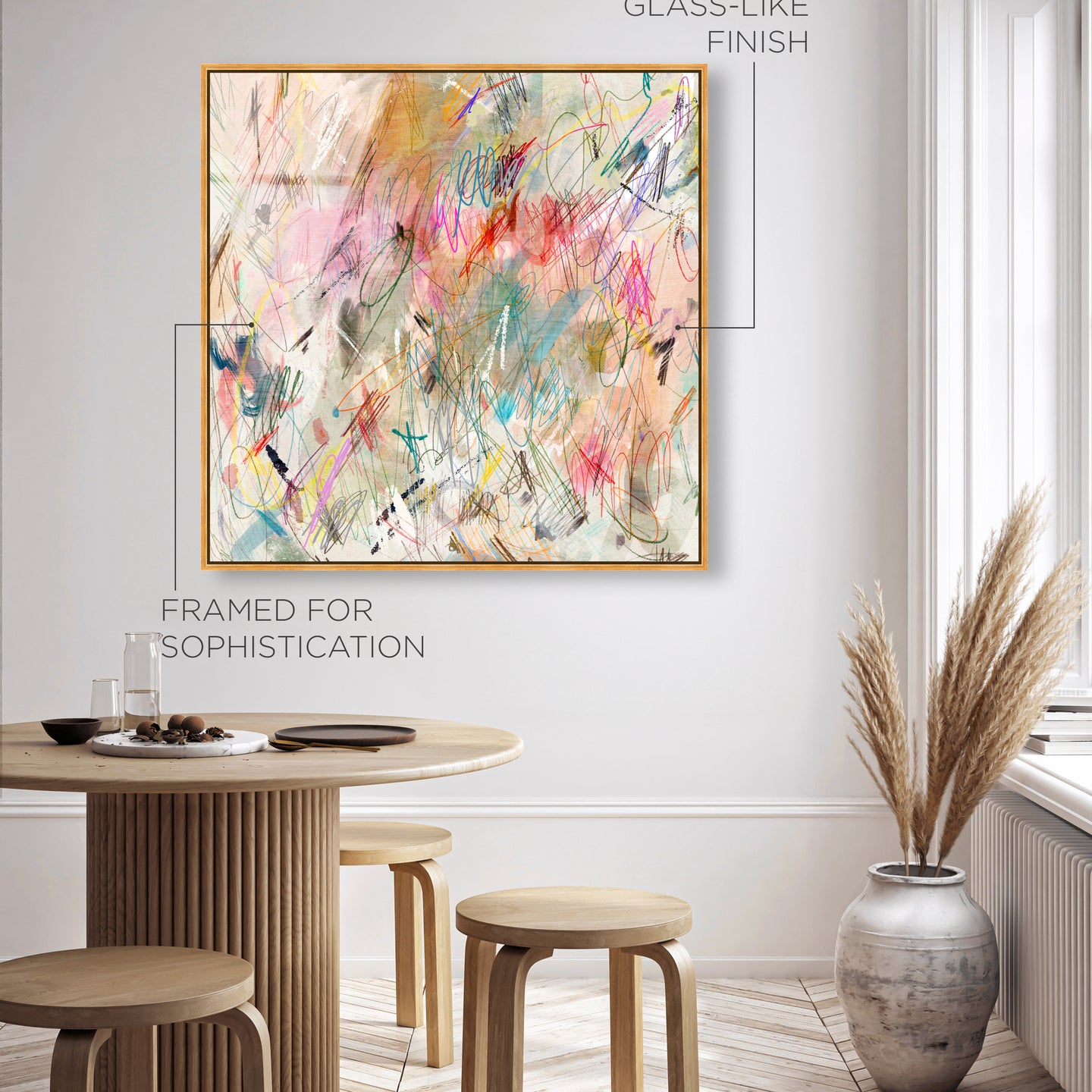 GLASS-LIKE FINISH

FRAMED FOR SOPHISTICATION