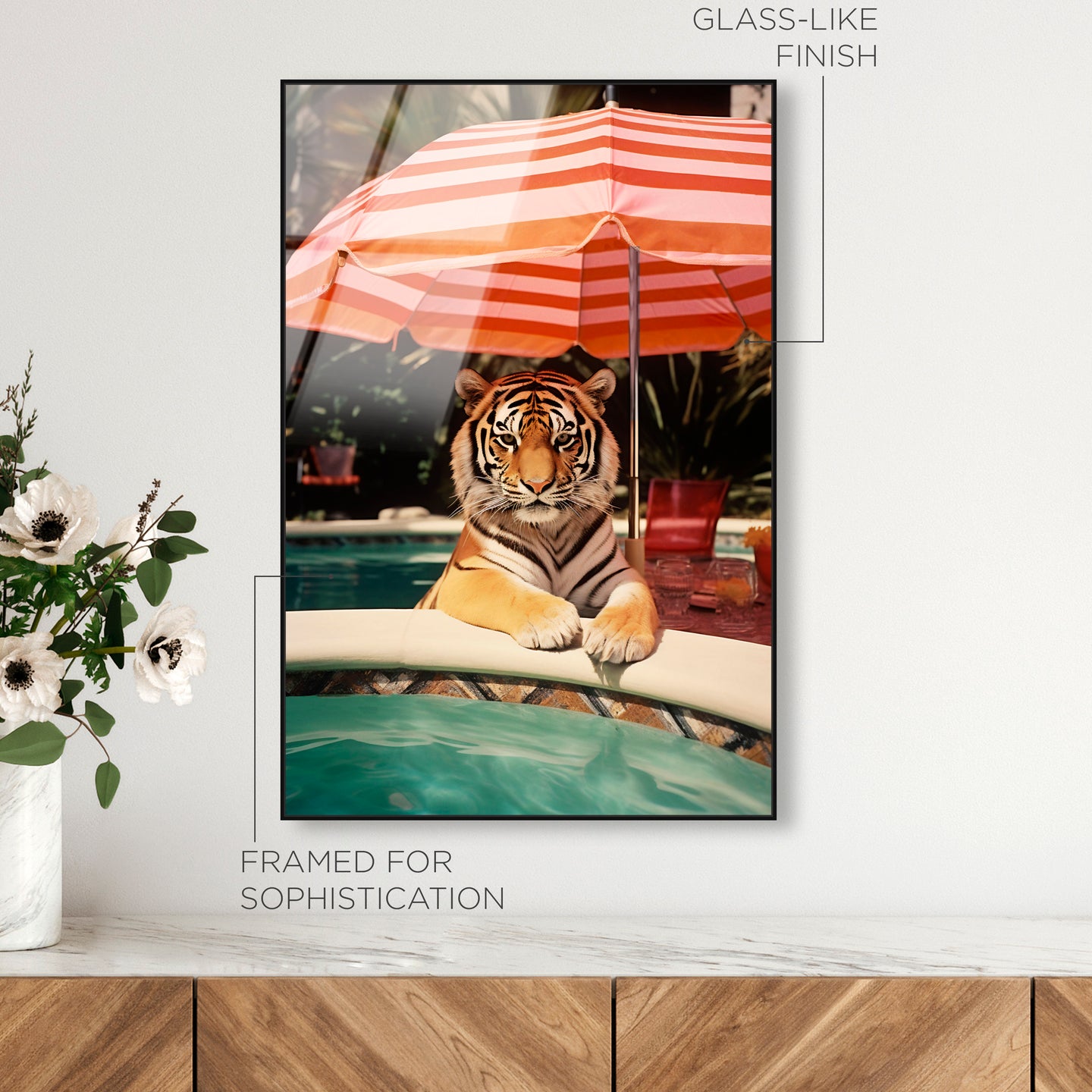 GLASS-LIKE FINISH

FRAMED FOR SOPHISTICATION