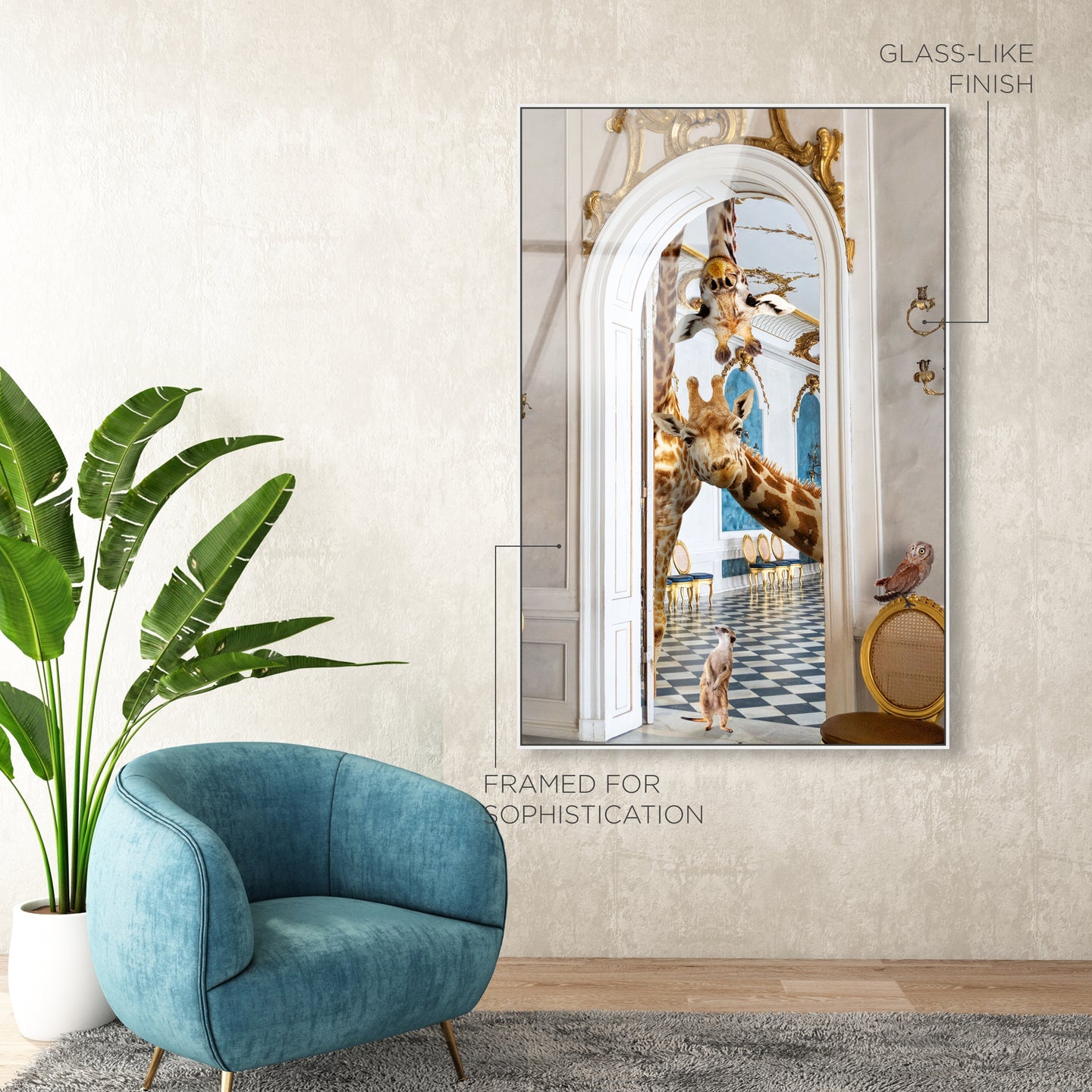 GLASS-LIKE
FINISH

FRAMED FOR
SOPHISTICATION