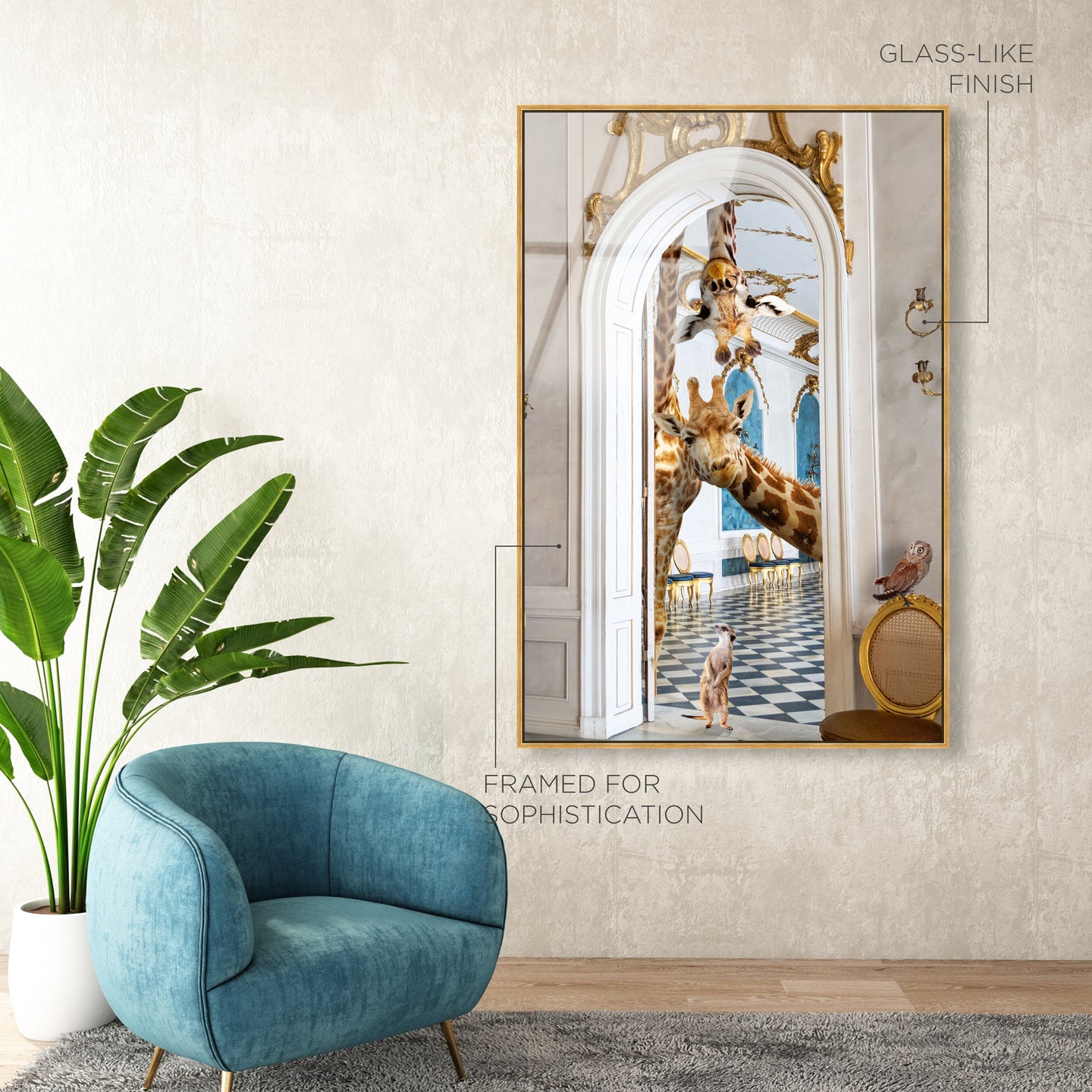 GLASS-LIKE FINISH

FRAMED FOR SOPHISTICATION