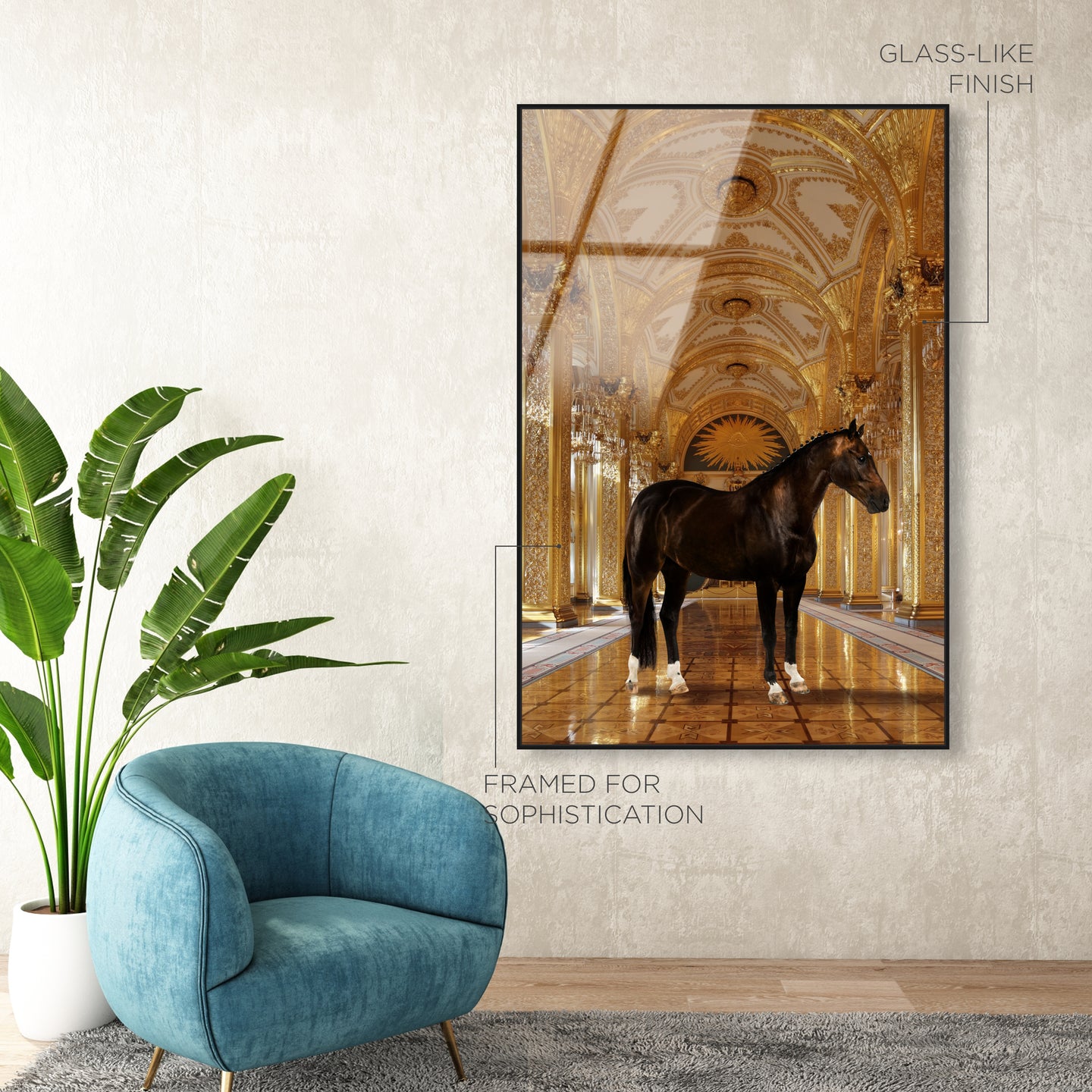 GLASS-LIKE FINISH

FRAMED FOR SOPHISTICATION