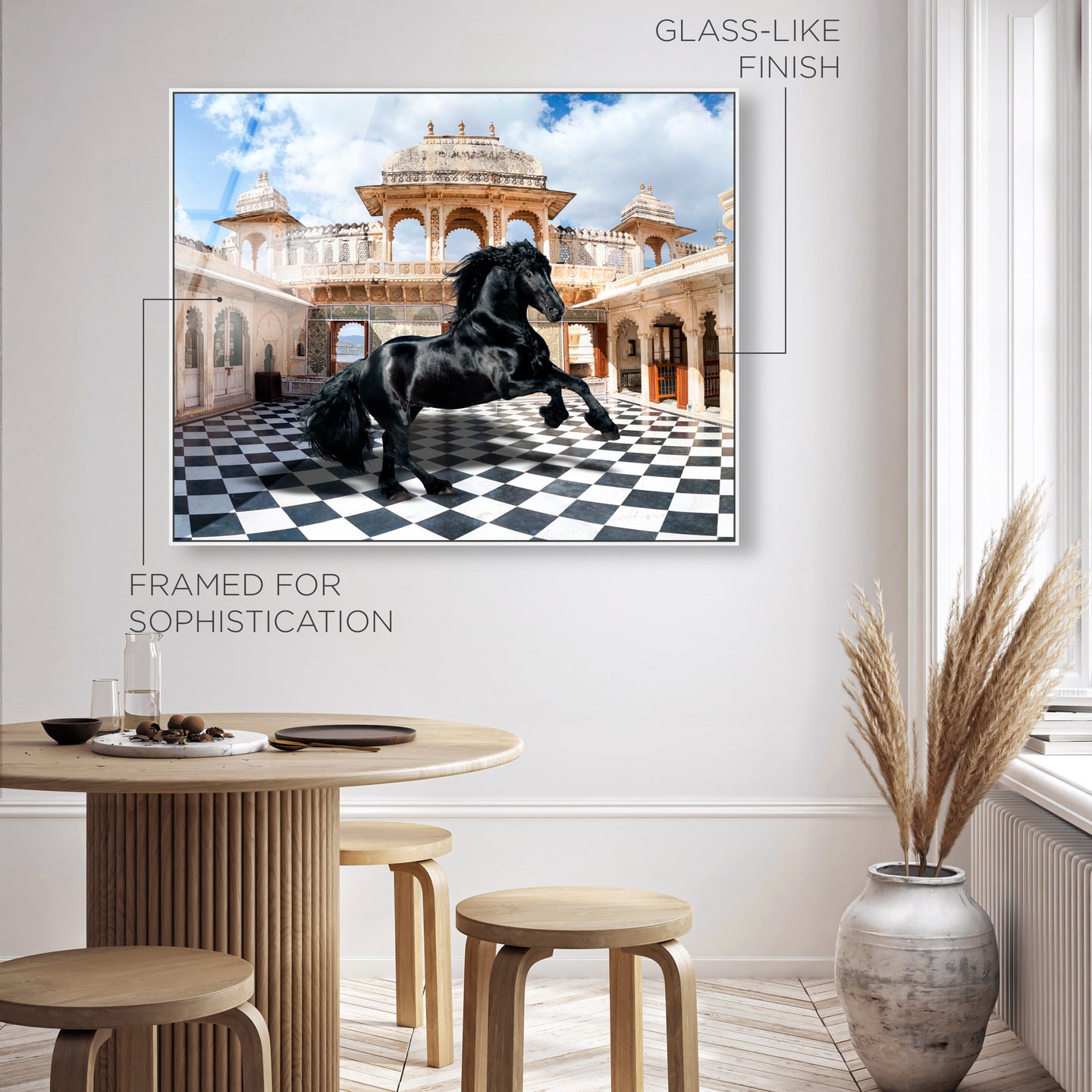 GLASS-LIKE FINISH

FRAMED FOR SOPHISTICATION