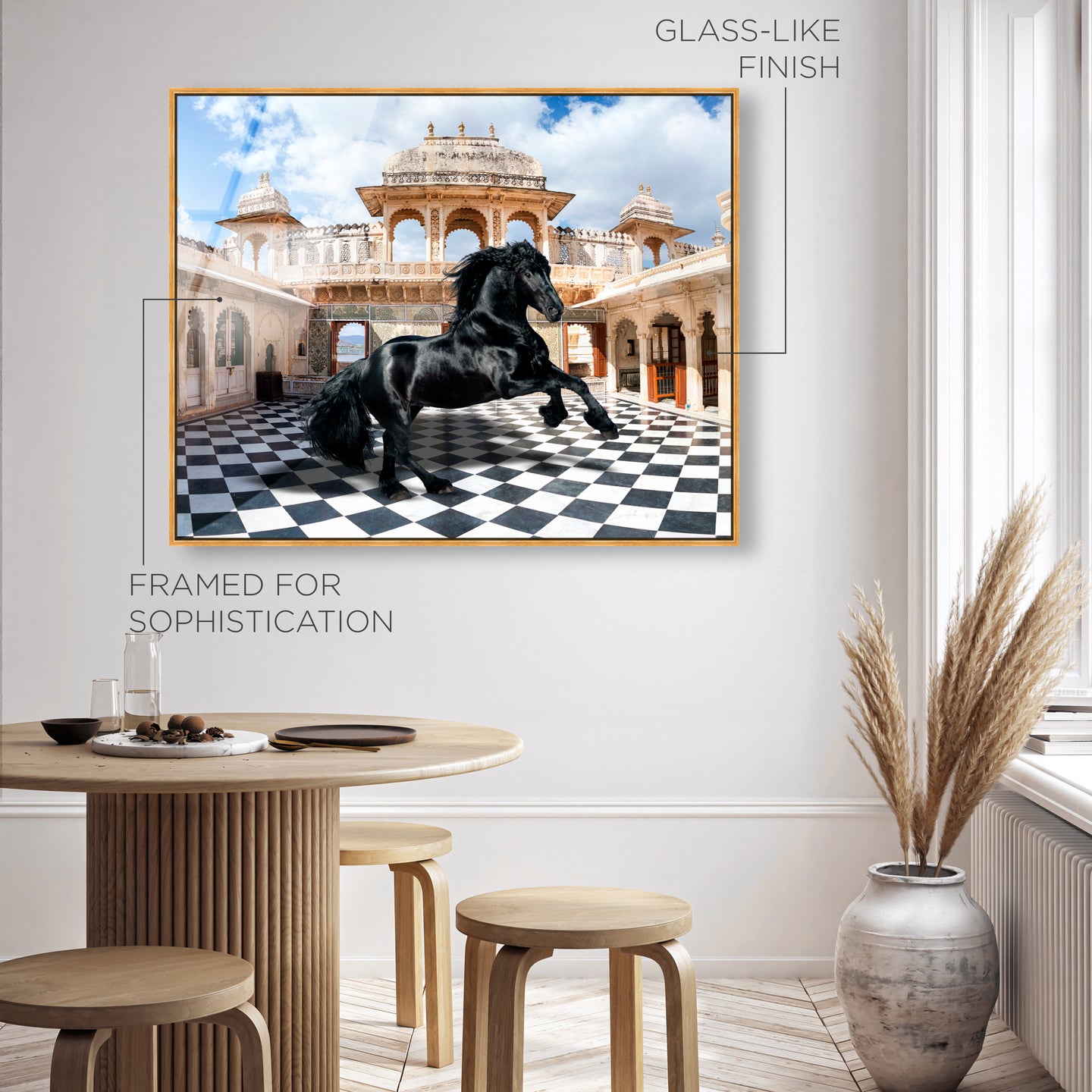 GLASS-LIKE FINISH

FRAMED FOR SOPHISTICATION