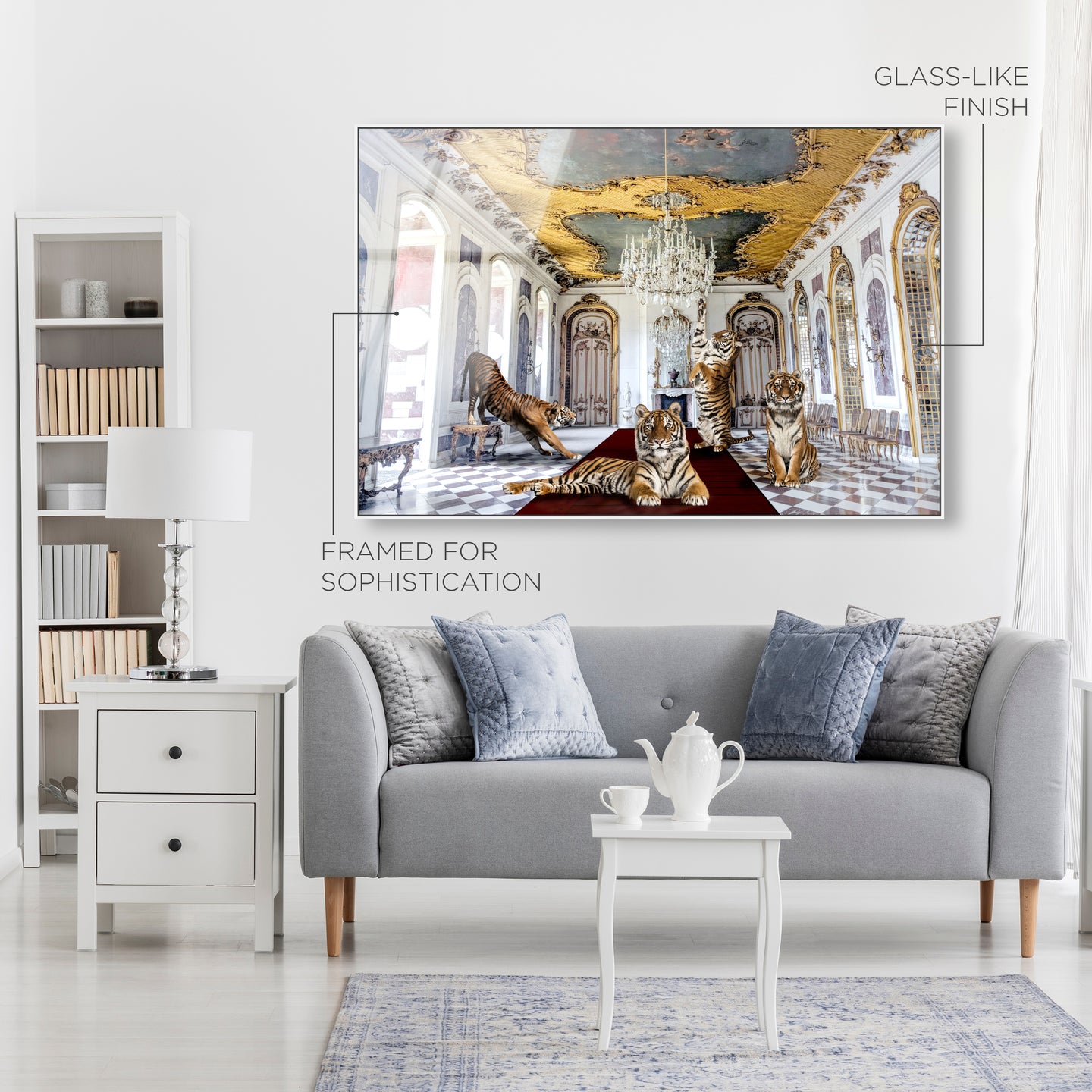 GLASS-LIKE FINISH

FRAMED FOR SOPHISTICATION