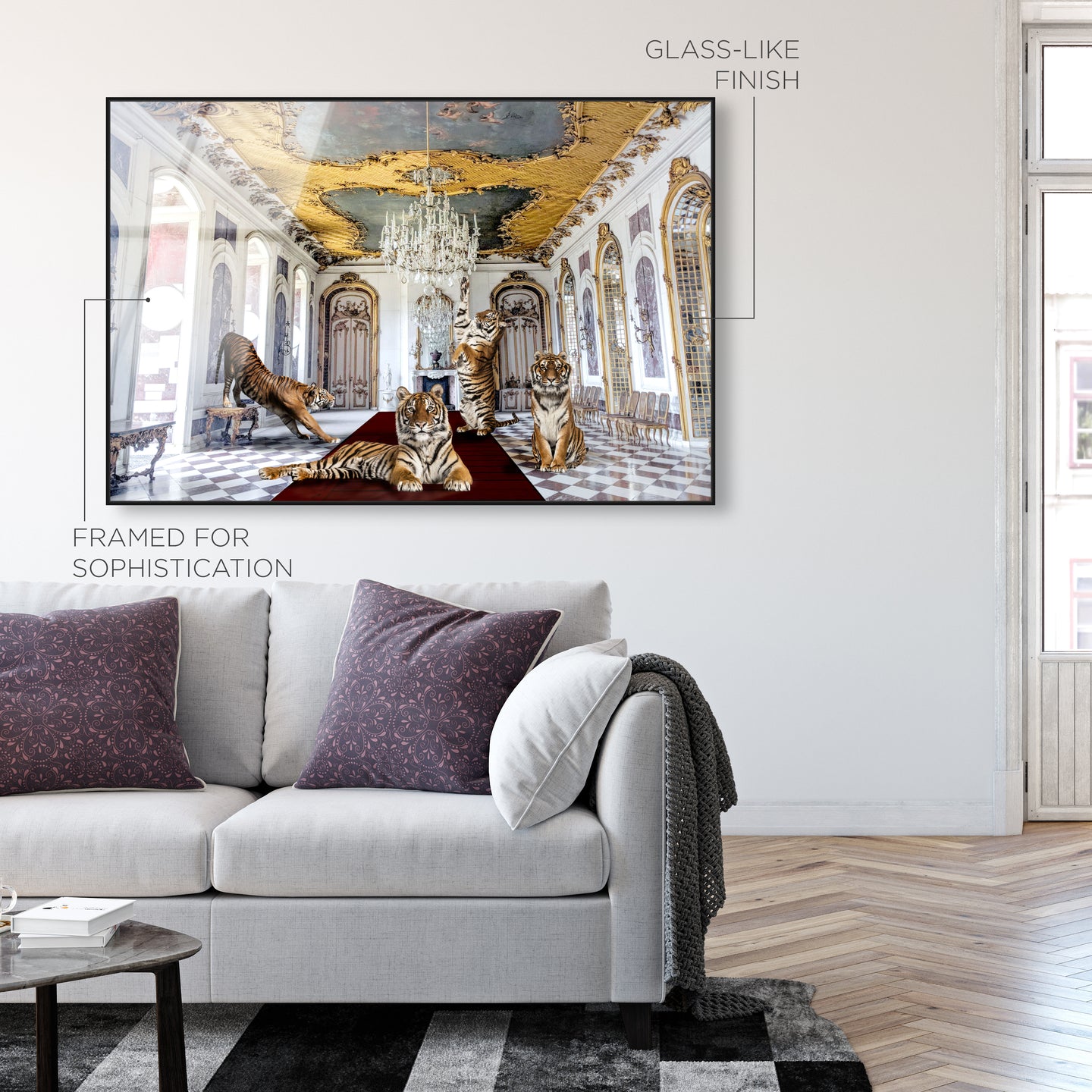 GLASS-LIKE FINISH

FRAMED FOR SOPHISTICATION