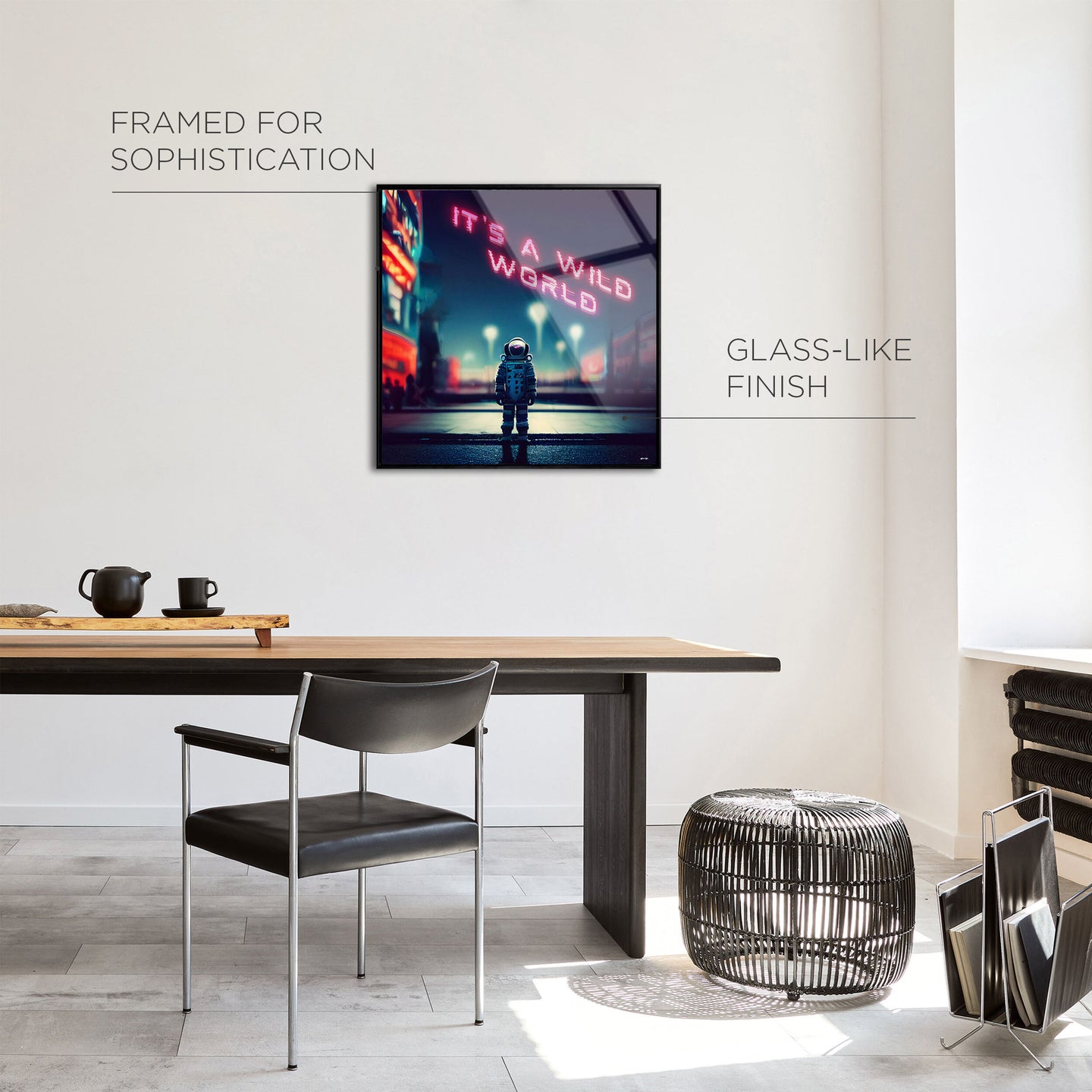 FRAMED FOR SOPHISTICATION

IT'S A WILD WORLD

GLASS-LIKE FINISH