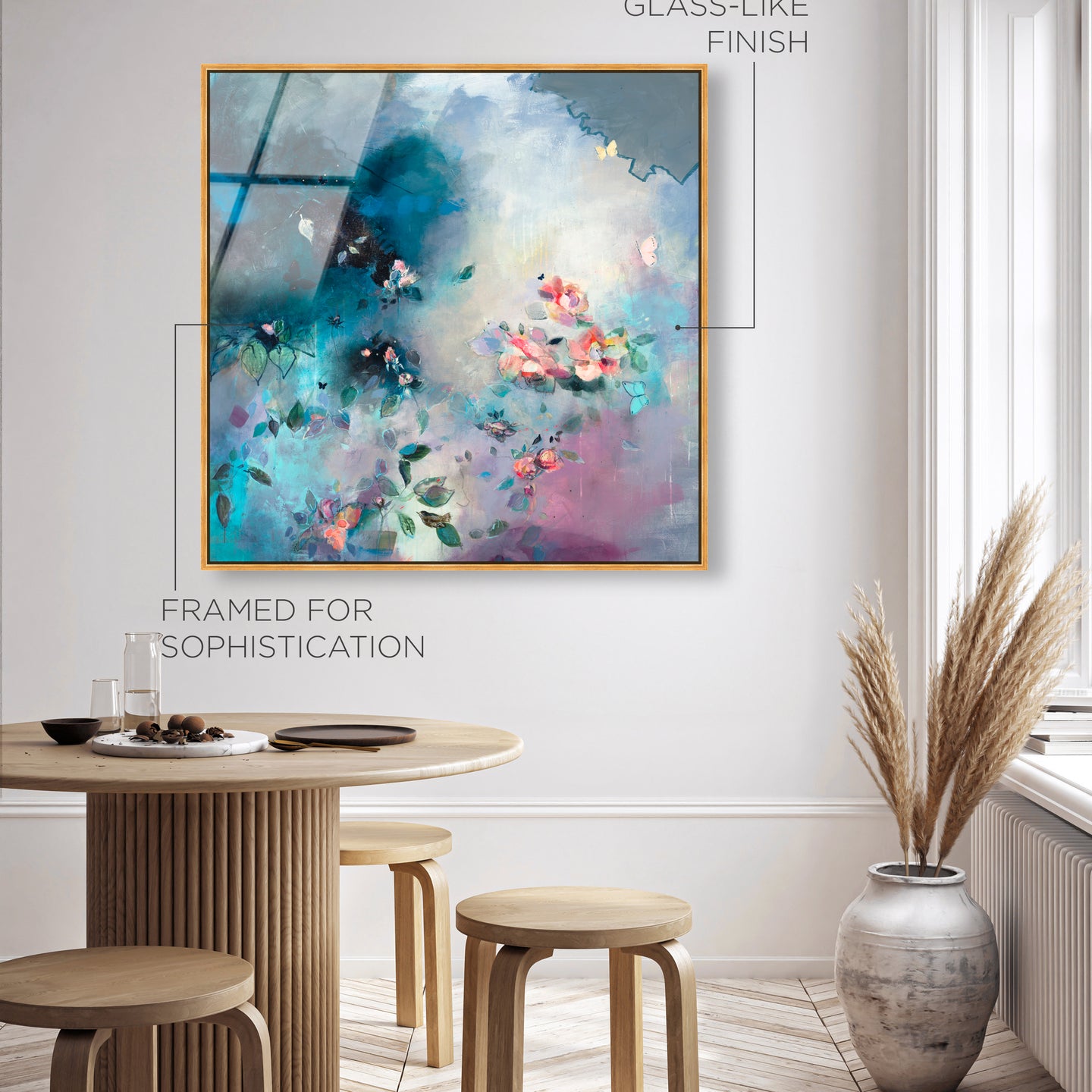 GLASS-LIKE FINISH

FRAMED FOR SOPHISTICATION