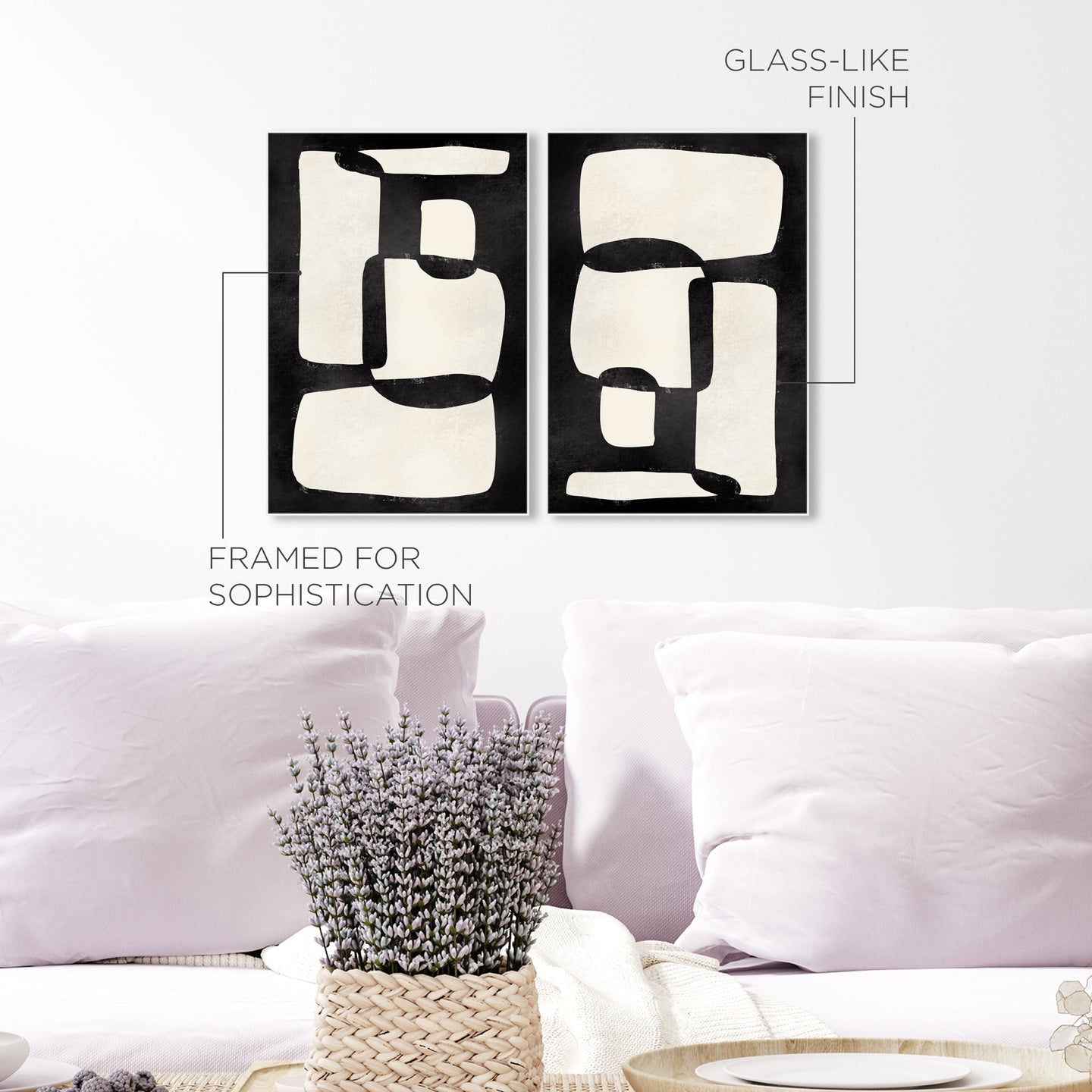 GLASS-LIKE FINISH

FRAMED FOR SOPHISTICATION