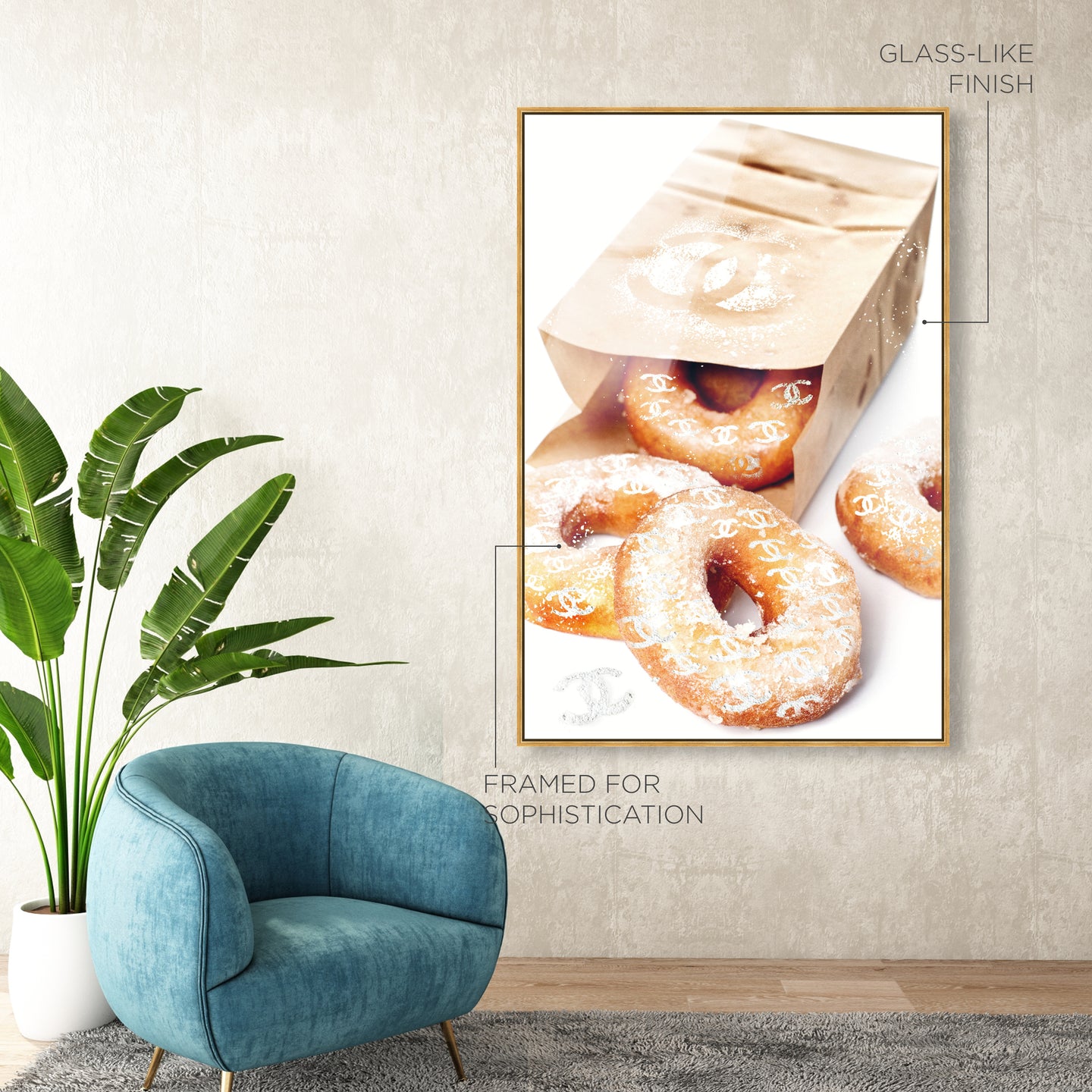 GLASS-LIKE FINISH

FRAMED FOR SOPHISTICATION