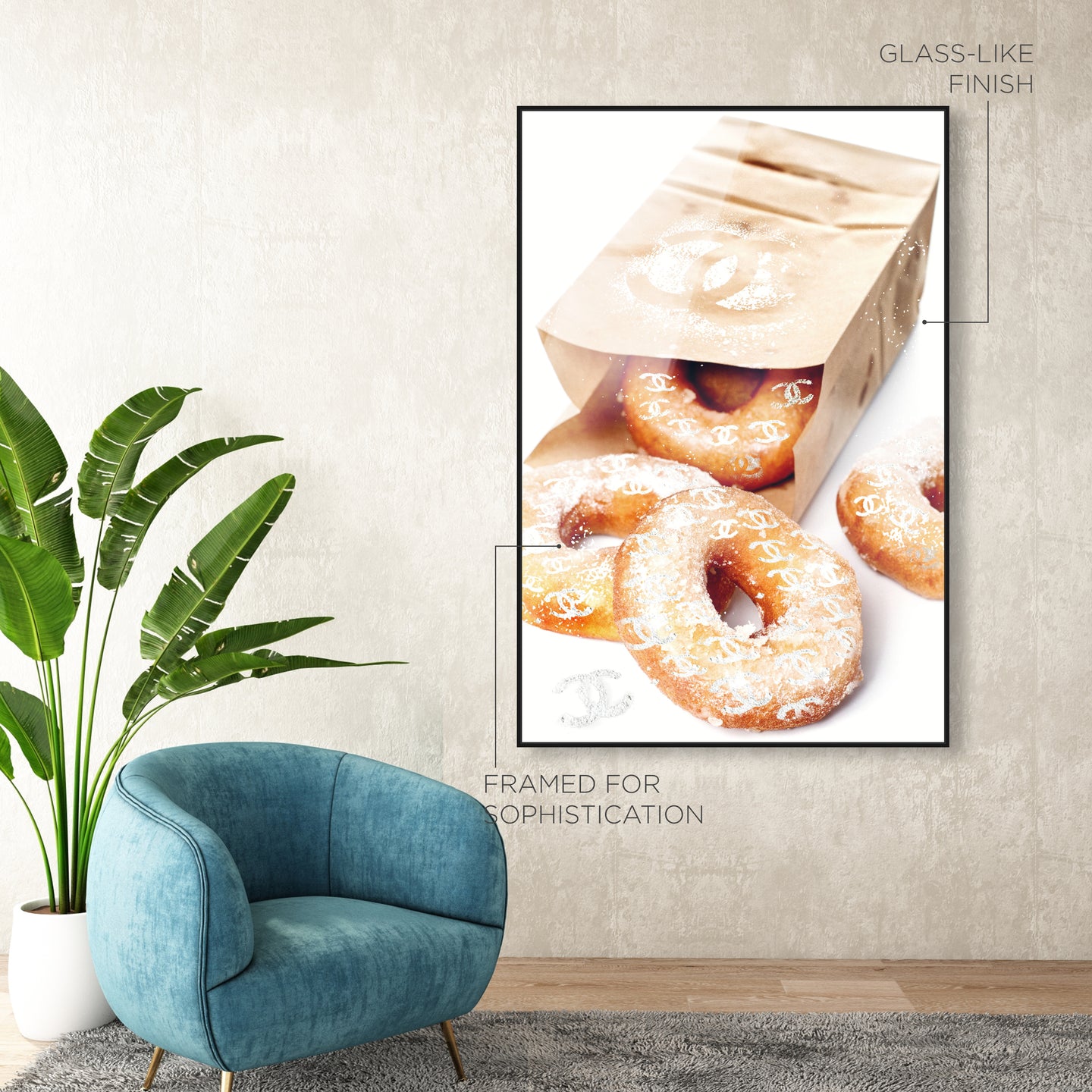 GLASS-LIKE FINISH

FRAMED FOR SOPHISTICATION