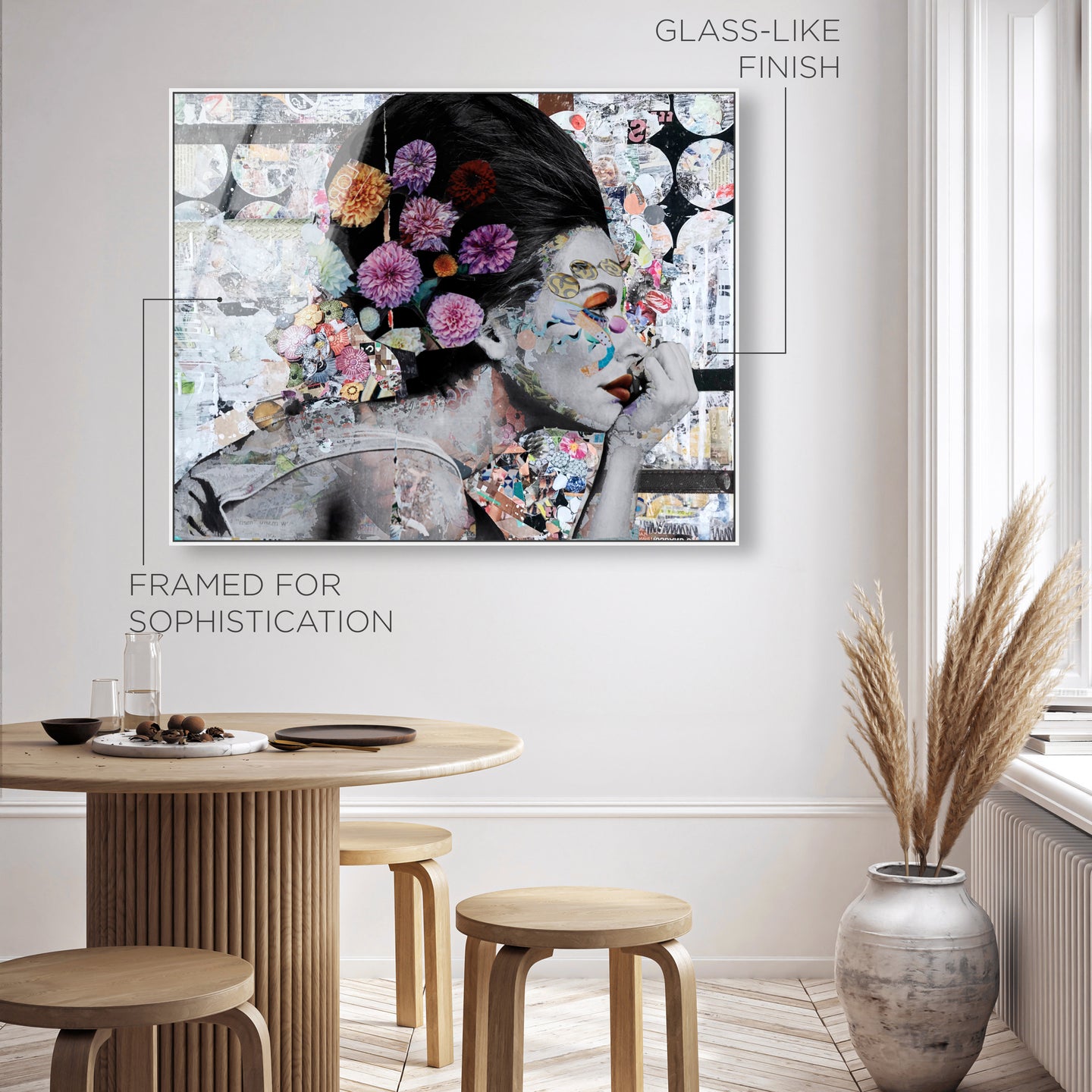 GLASS-LIKE FINISH

FRAMED FOR SOPHISTICATION