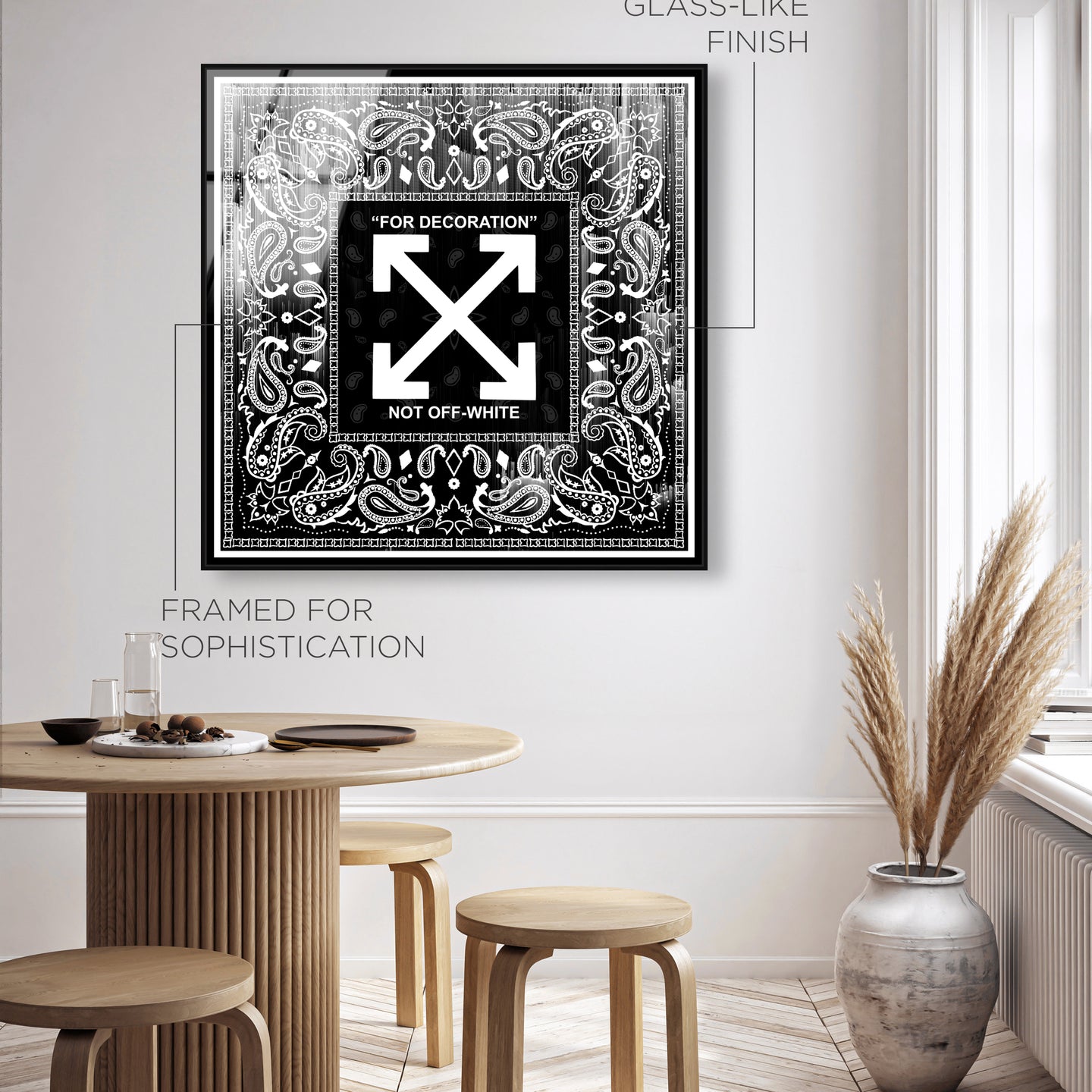 GLASS-LIKE FINISH

"FOR DECORATION"

NOT OFF-WHITE

FRAMED FOR SOPHISTICATION