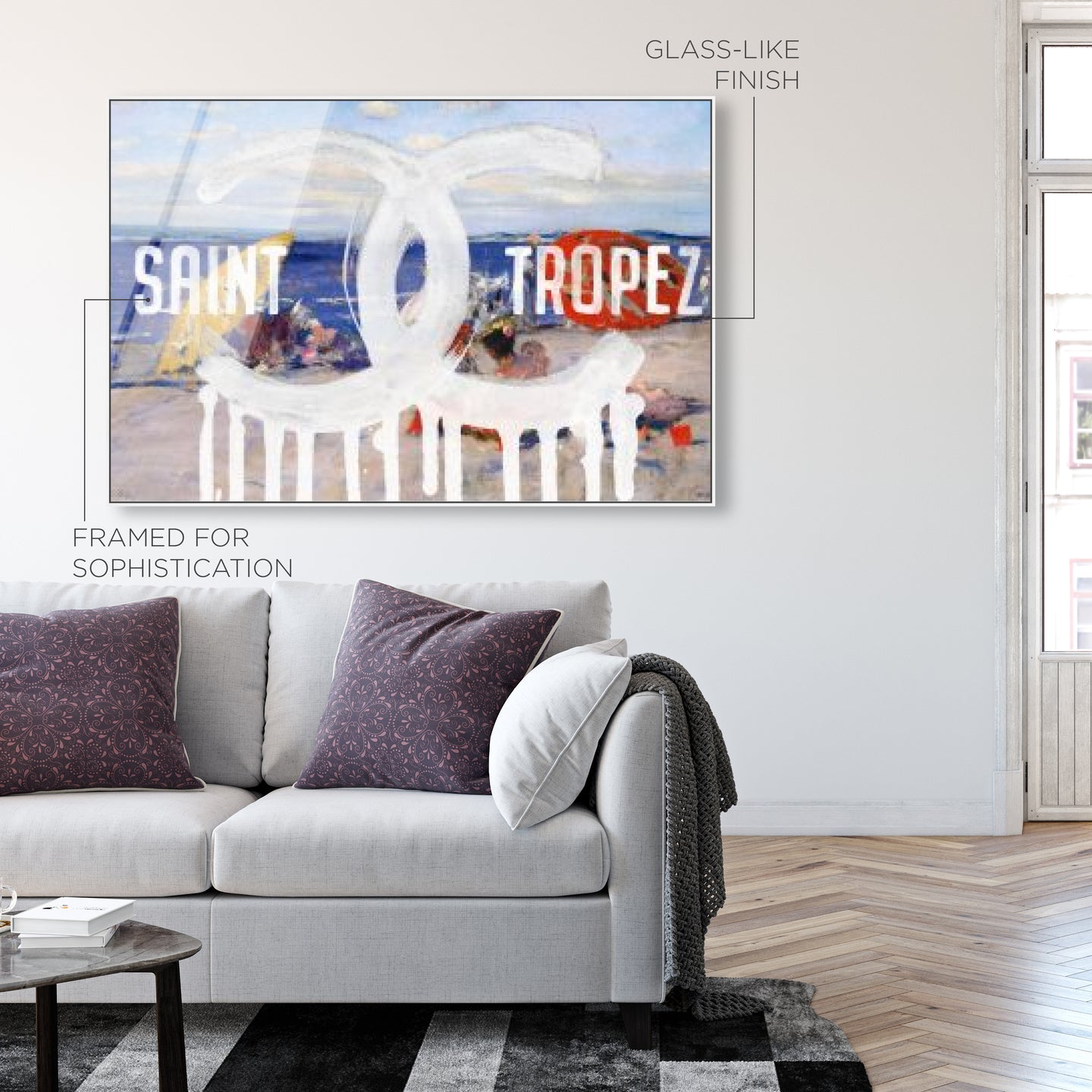 GLASS-LIKE FINISH

SAINT TROPEZ

FRAMED FOR SOPHISTICATION