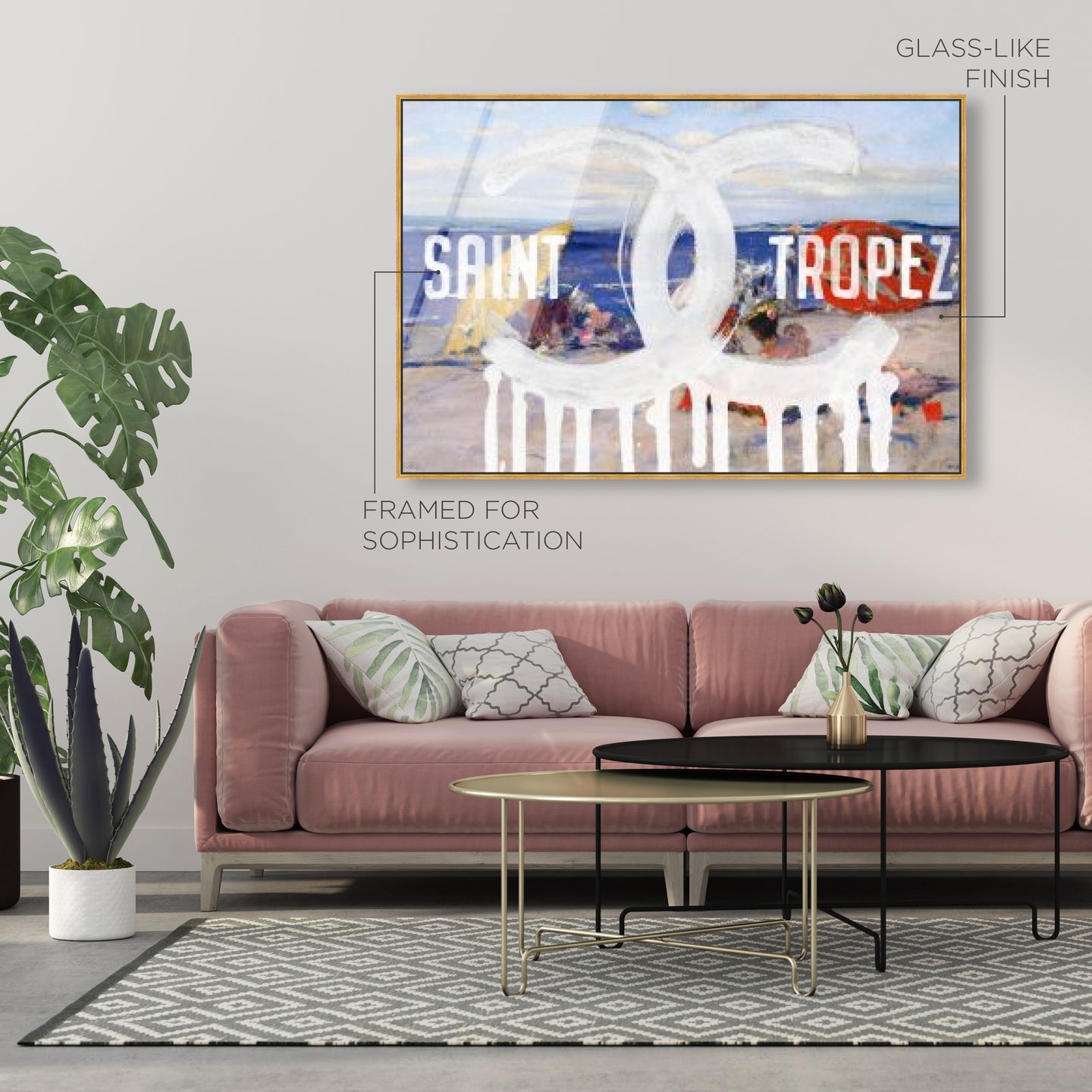 GLASS-LIKE FINISH

SAINT TROPEZ

FRAMED FOR SOPHISTICATION