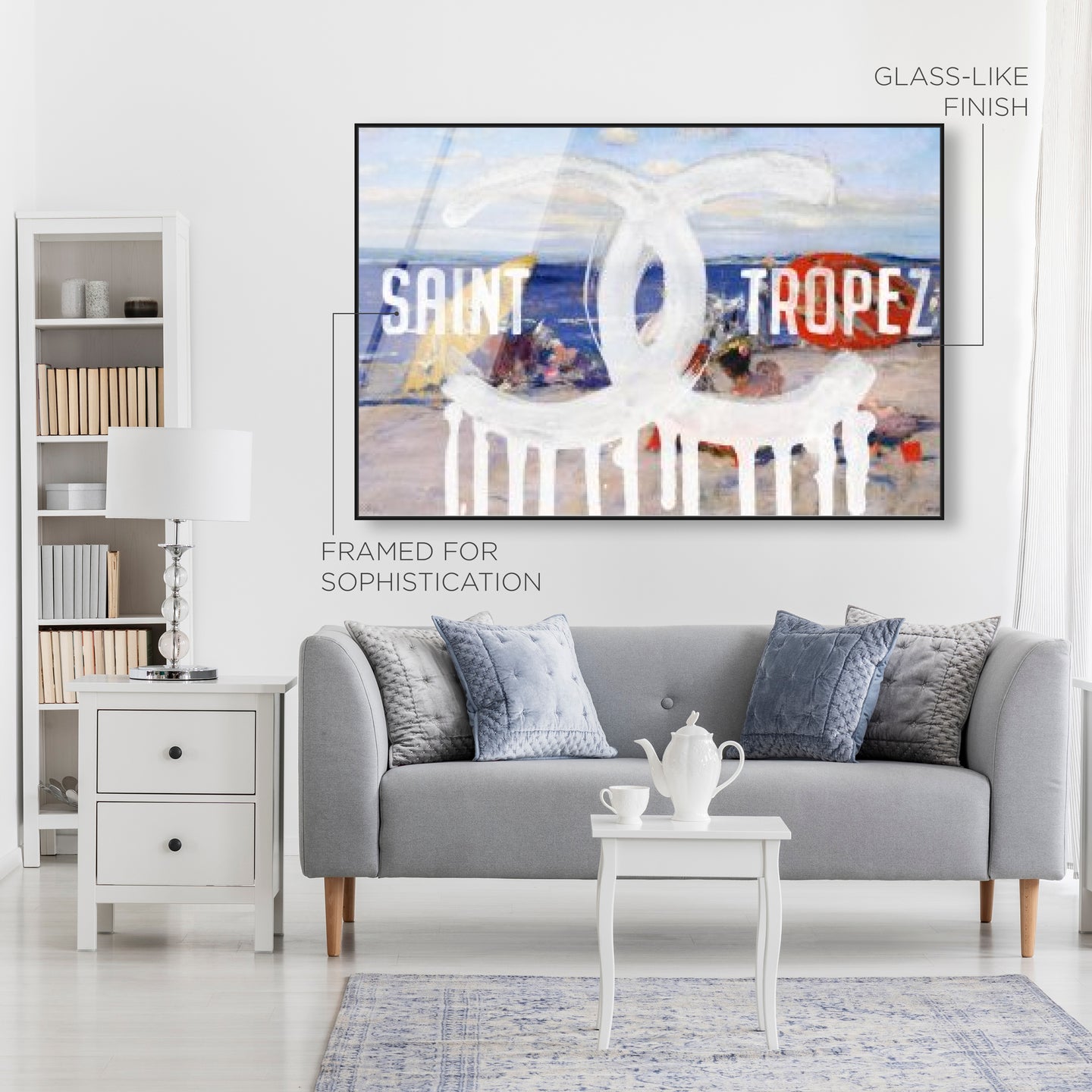 GLASS-LIKE FINISH

SAINT TROPEZ

FRAMED FOR SOPHISTICATION