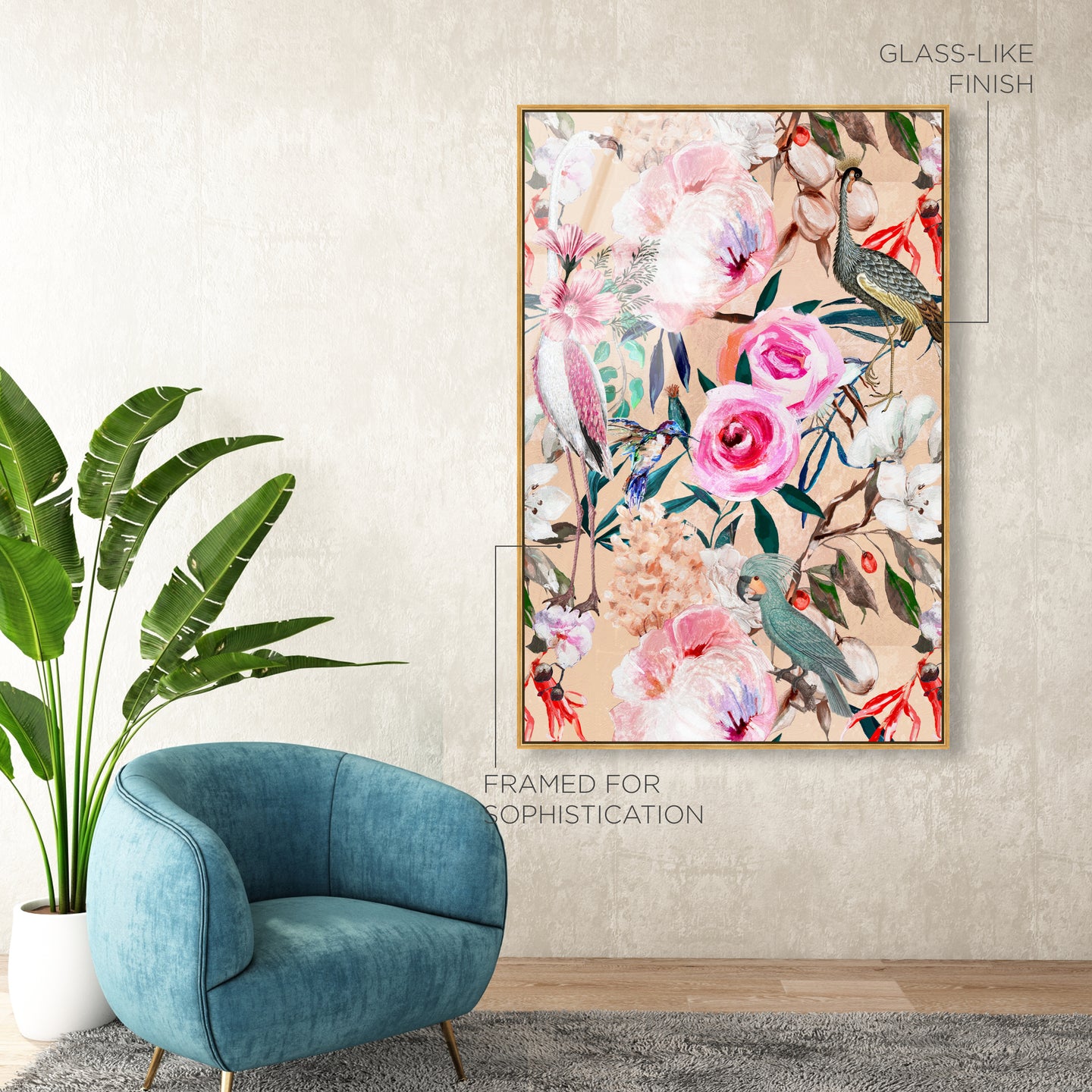 GLASS-LIKE
FINISH

FRAMED FOR
SOPHISTICATION