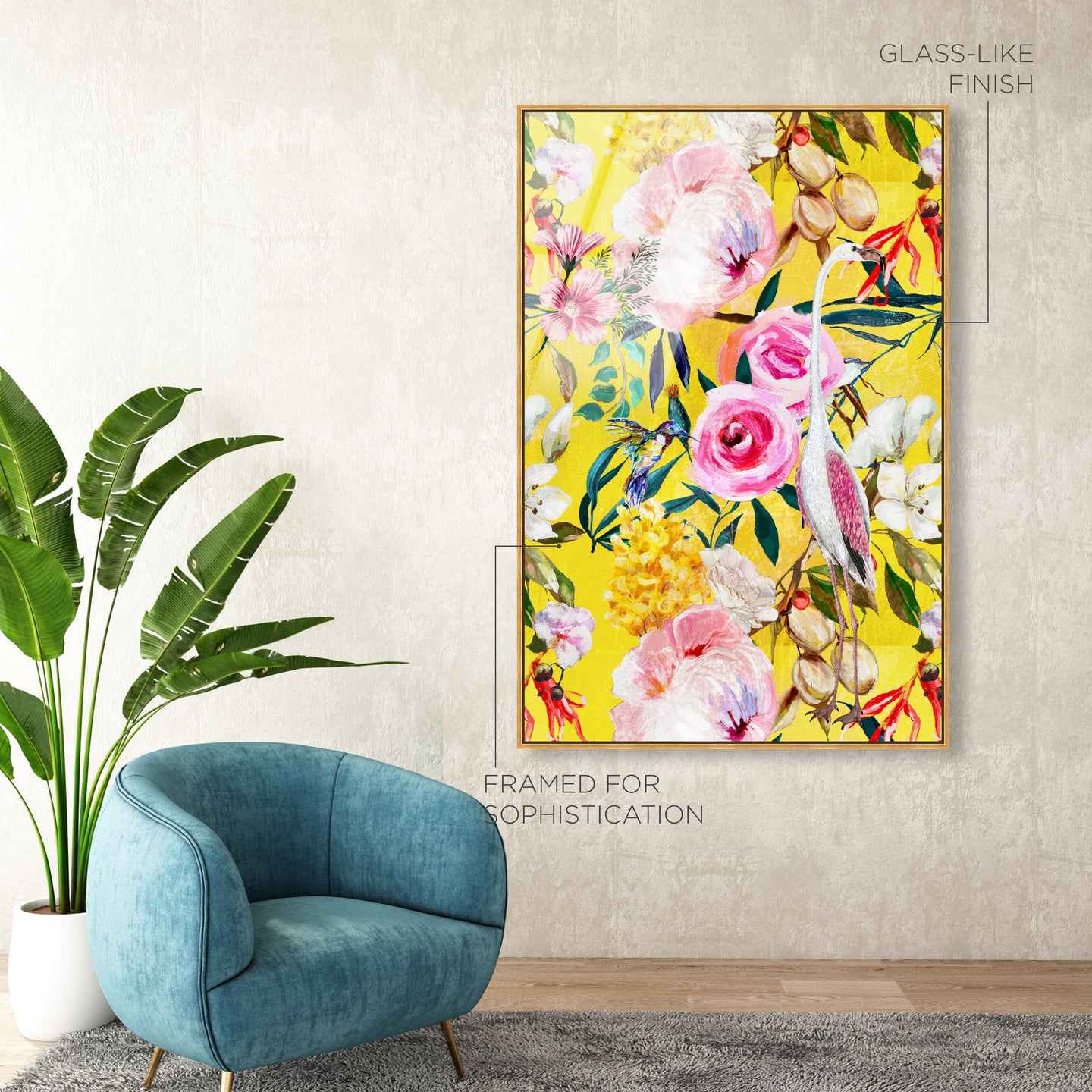 GLASS-LIKE
FINISH

FRAMED FOR
SOPHISTICATION