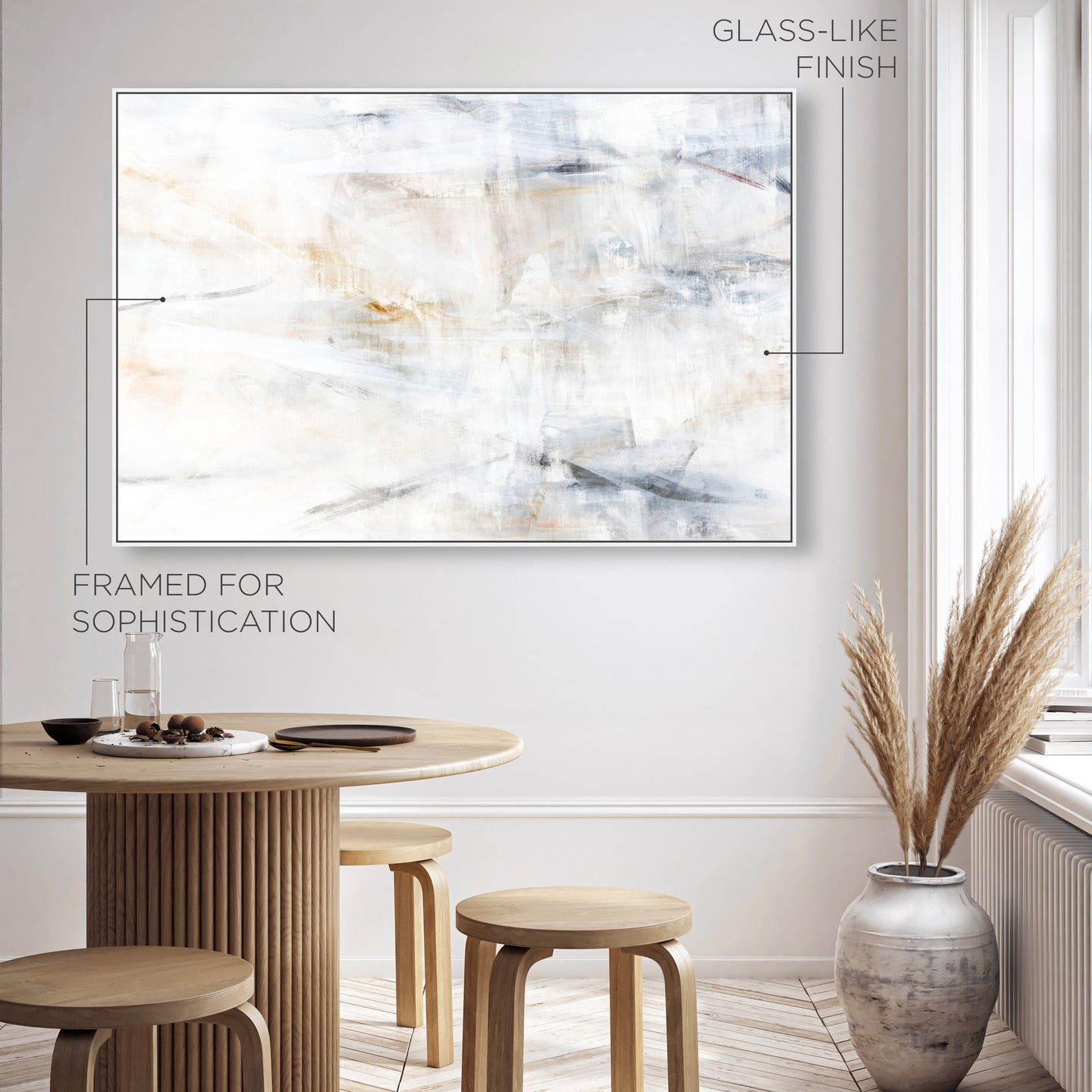 GLASS-LIKE FINISH

FRAMED FOR SOPHISTICATION